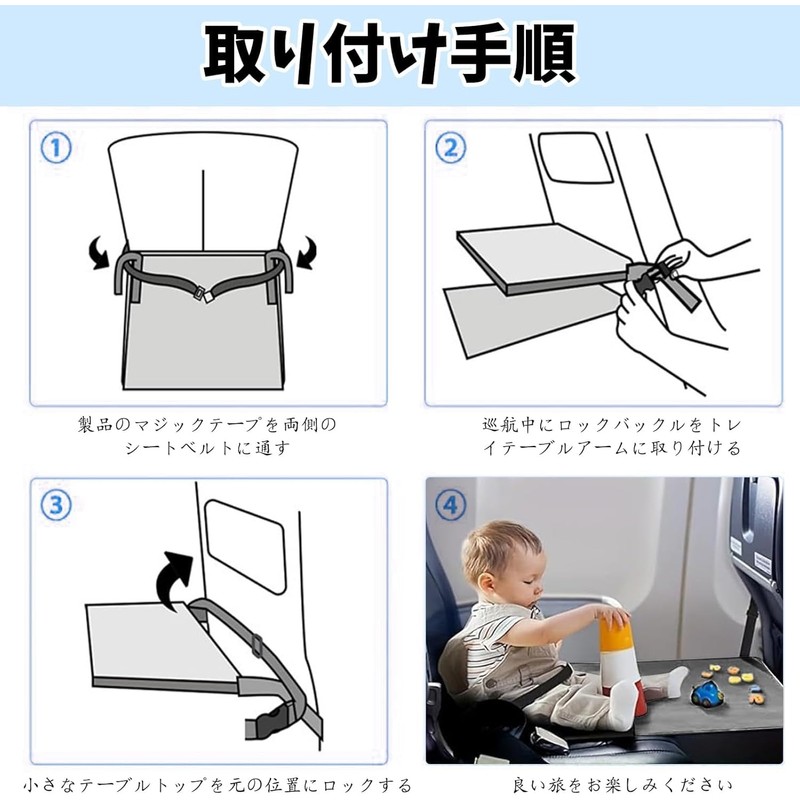 取り付け手順

①

製品のマジックテープを両側のシートベルトに通す

②

巡航中にロックバックルをトレイテーブルアームに取り付ける

③

小さなテーブルトップを元の位置にロックする

④

良い旅をお楽しみください