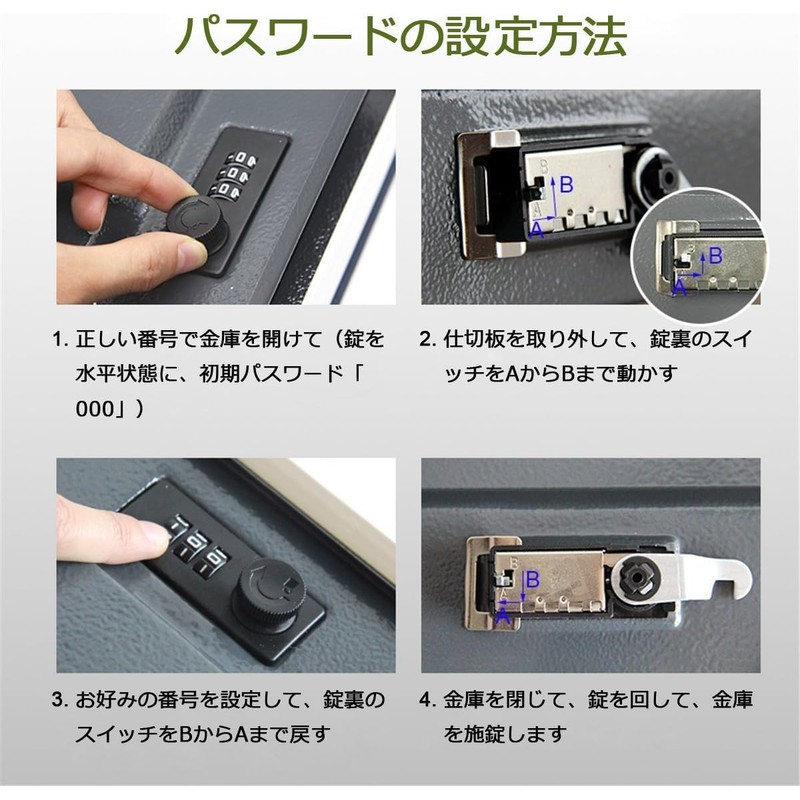 パスワードの設定方法

B
A
B
A

1. 正しい番号で金庫を開けて（錠を水平状態に、初期パスワード「000」）

2. 仕切板を取り外して、錠裏のスイッチをAからBまで動かす

B
A

3. お好みの番号を設定して、錠裏のスイッチをBからAまで戻す

4. 金庫を閉じて、錠を回して、金庫を施錠します