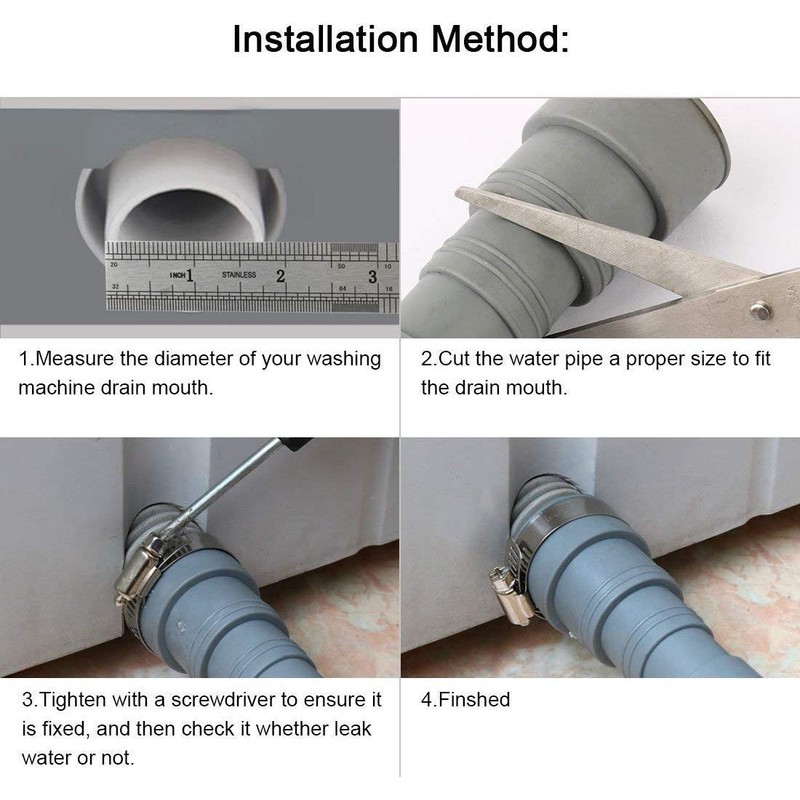 Installation Method:

20 INCH 1 STAINLESS 2 50 3 10
32 64 16

1.Measure the diameter of your washing machine drain mouth.

2.Cut the water pipe a proper size to fit the drain mouth.

3.Tighten with a screwdriver to ensure it is fixed, and then check it whether leak water or not.

4.Finshed