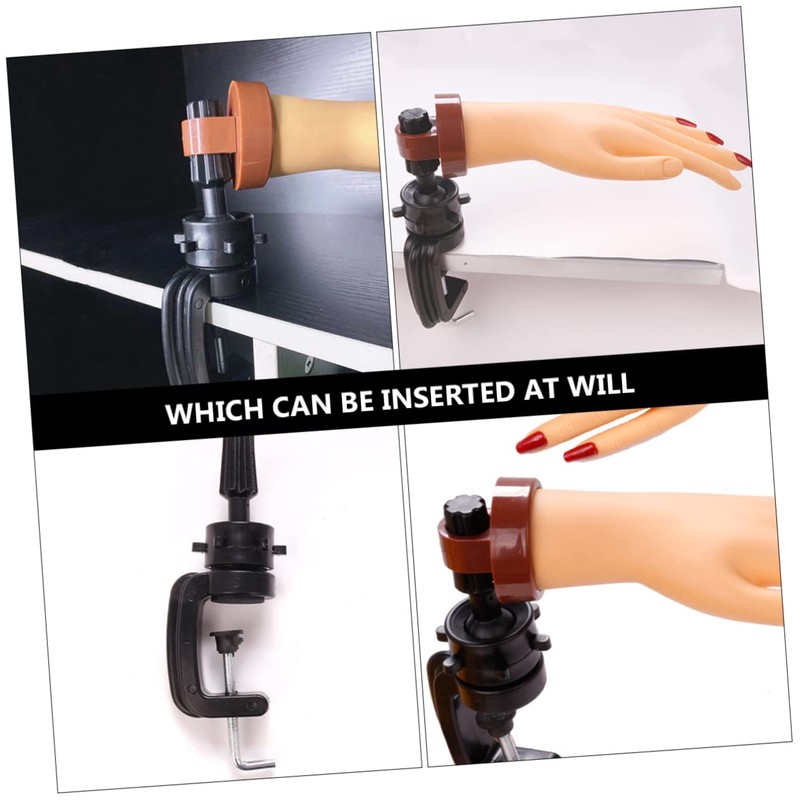 WHICH CAN BE INSERTED AT WILL