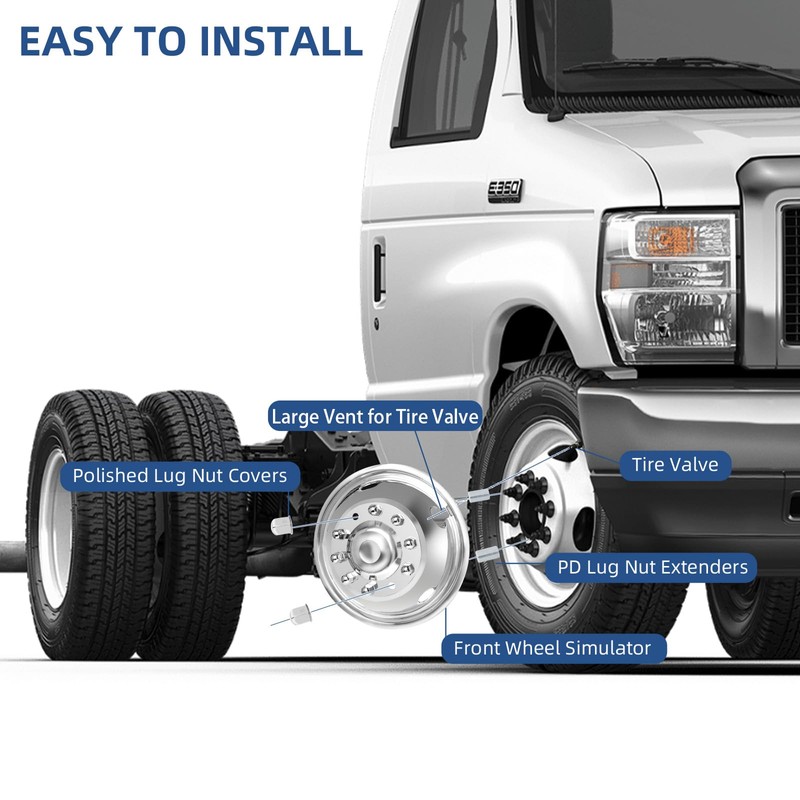 EASY TO INSTALL

E350

Large Vent for Tire Valve

Polished Lug Nut Covers

Tire Valve

PD Lug Nut Extenders

Front Wheel Simulator