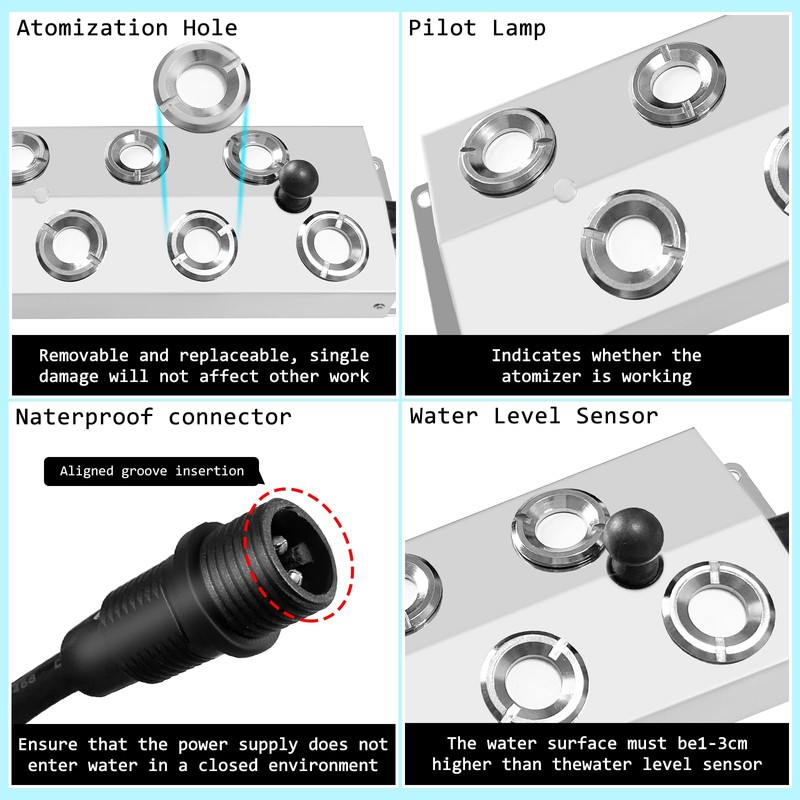 Atomization Hole

Removable and replaceable, single damage will not affect other work

Pilot Lamp

Indicates whether the atomizer is working

Naterproof connector

Aligned groove insertion

Ensure that the power supply does not enter water in a closed environment

Water Level Sensor

The water surface must be1-3cm higher than thewater level sensor