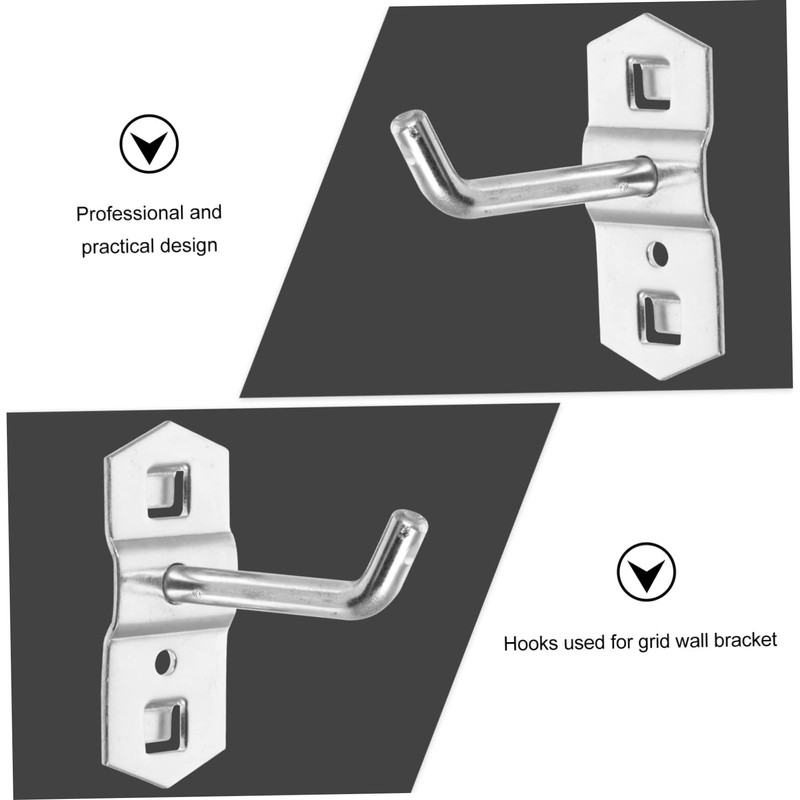 Professional and practical design

Hooks used for grid wall bracket