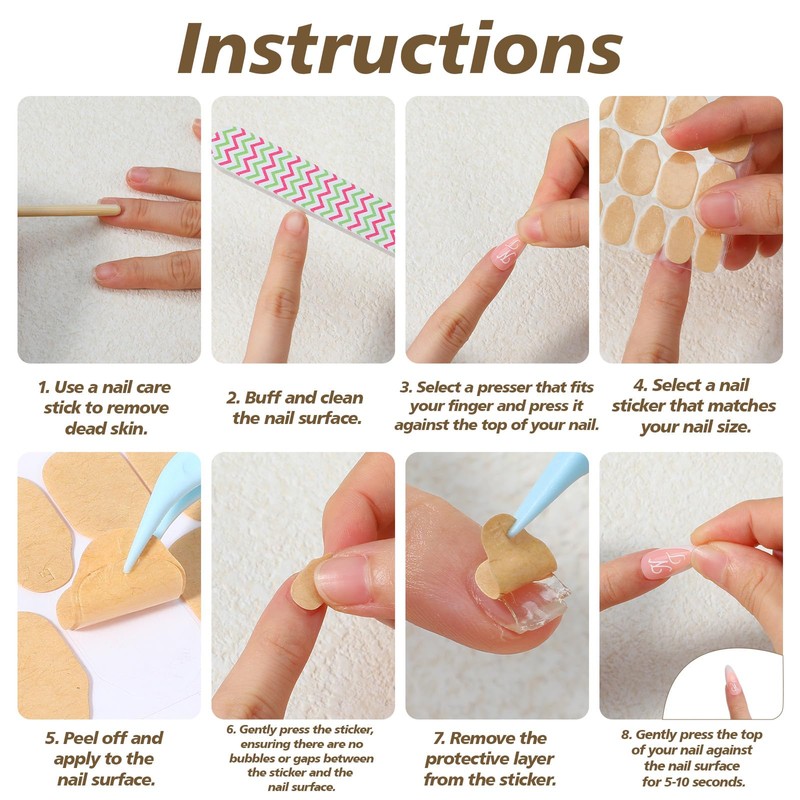 Instructions

1. Use a nail care stick to remove dead skin.

2. Buff and clean the nail surface.

3. Select a presser that fits your finger and press it against the top of your nail.

4. Select a nail sticker that matches your nail size.

5. Peel off and apply to the nail surface.

6. Gently press the sticker, ensuring there are no bubbles or gaps between the sticker and the nail surface.

7. Remove the protective layer from the sticker.

8. Gently press the top of your nail against the nail surface for 5-10 seconds.