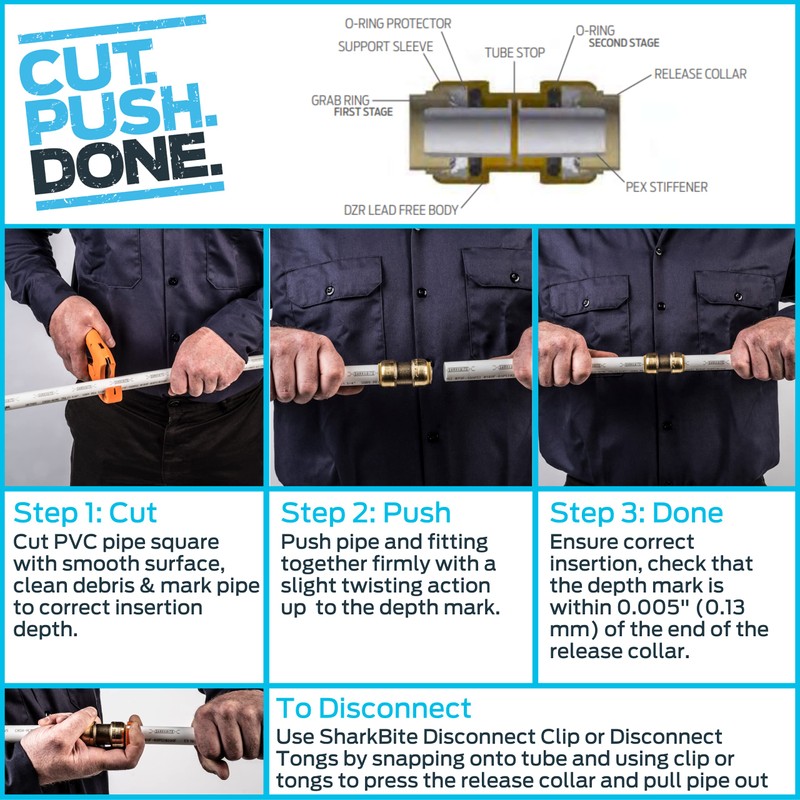 CUT.
PUSH.
DONE.

O-RING PROTECTOR
SUPPORT SLEEVE
TUBE STOP
O-RING
SECOND STAGE
RELEASE COLLAR
GRAB RING
FIRST STAGE
PEX STIFFENER
DZR LEAD FREE BODY

Step 1: Cut
Cut PVC pipe square with smooth surface, clean debris & mark pipe to correct insertion depth.

Step 2: Push
Push pipe and fitting together firmly with a slight twisting action up to the depth mark.

Step 3: Done
Ensure correct insertion, check that the depth mark is within 0.005" (0.13 mm) of the end of the release collar.

To Disconnect
Use SharkBite Disconnect Clip or Disconnect Tongs by snapping onto tube and using clip or tongs to press the release collar and pull pipe out