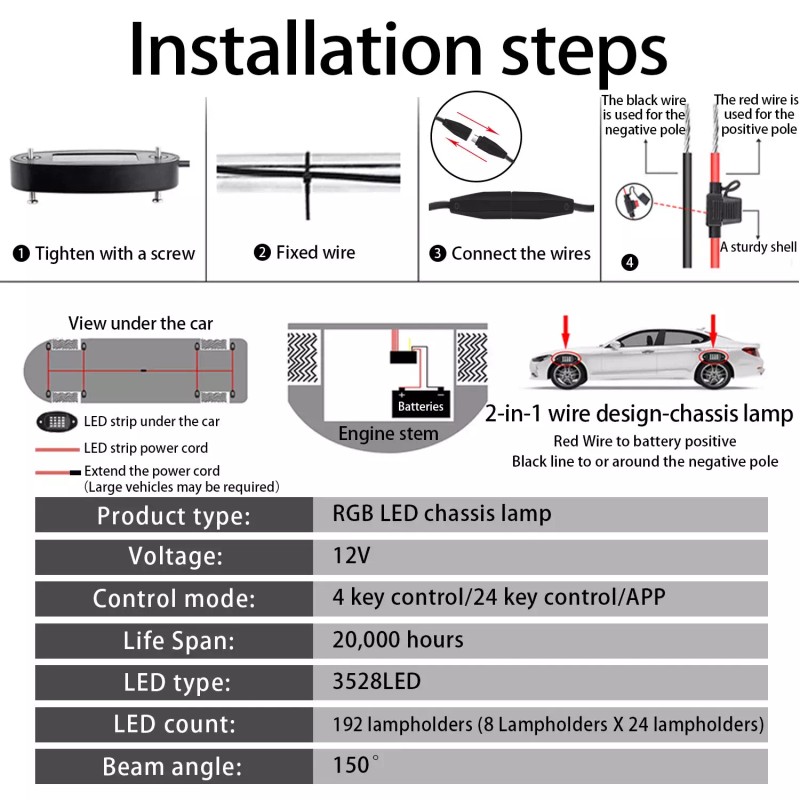 Installation steps

❶ Tighten with a screw

❷ Fixed wire

❸ Connect the wires

The black wire is used for the negative pole

The red wire is used for the positive pole

A sturdy shell

❹

View under the car

LED strip under the car

LED strip power cord

Extend the power cord (Large vehicles may be required)

Batteries

Engine stem

2-in-1 wire design-chassis lamp

Red Wire to battery positive

Black line to or around the negative pole

| Product type: | RGB LED chassis lamp |
|---|---|
| Voltage: | 12V |
| Control mode: | 4 key control/24 key control/APP |
| Life Span: | 20,000 hours |
| LED type: | 3528LED |
| LED count: | 192 lampholders (8 Lampholders X 24 lampholders) |
| Beam angle: | 150° |