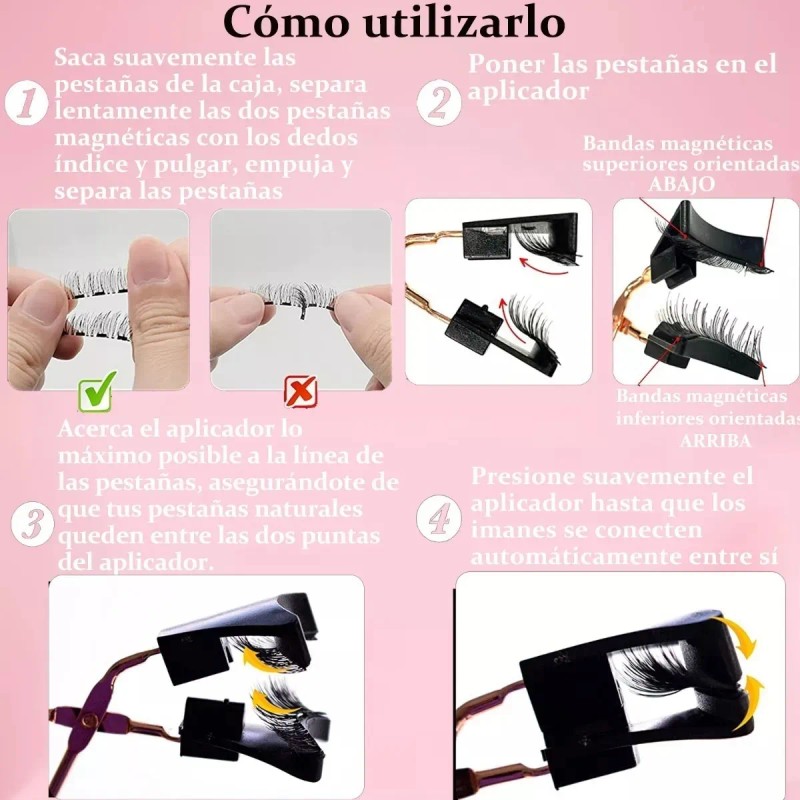 Cómo utilizarlo

1 Saca suavemente las pestañas de la caja, separa lentamente las dos pestañas magnéticas con los dedos índice y pulgar, empuja y separa las pestañas

2 Poner las pestañas en el aplicador

Bandas magnéticas superiores orientadas ABAJO

Bandas magnéticas inferiores orientadas ARRIBA

3 Acerca el aplicador lo máximo posible a la línea de las pestañas, asegurándote de que tus pestañas naturales queden entre las dos puntas del aplicador.

4 Presione suavemente el aplicador hasta que los imanes se conecten automáticamente entre sí