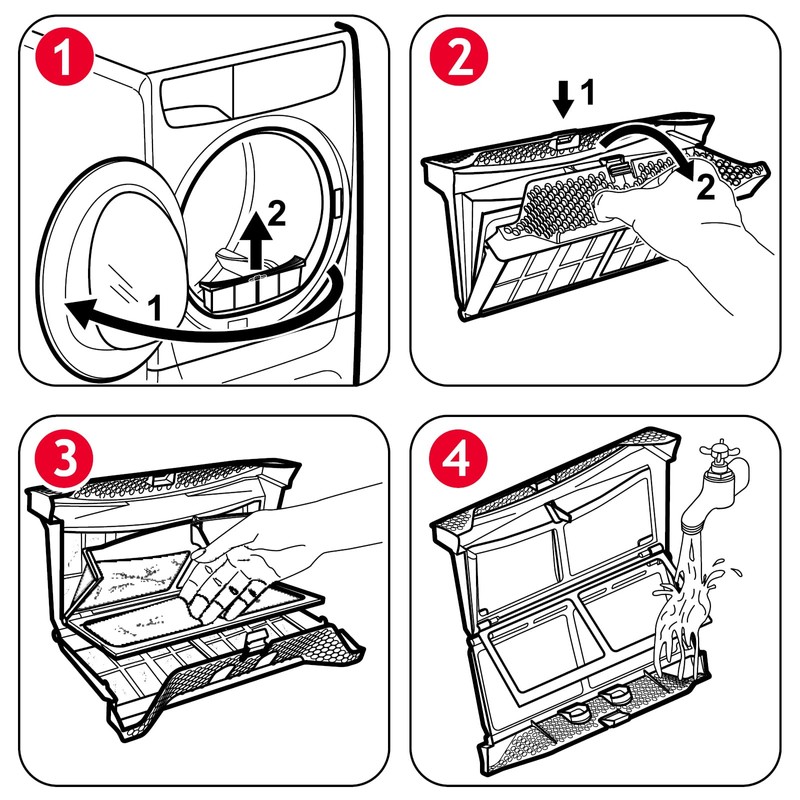 1
2
1
2
1
2
3
4