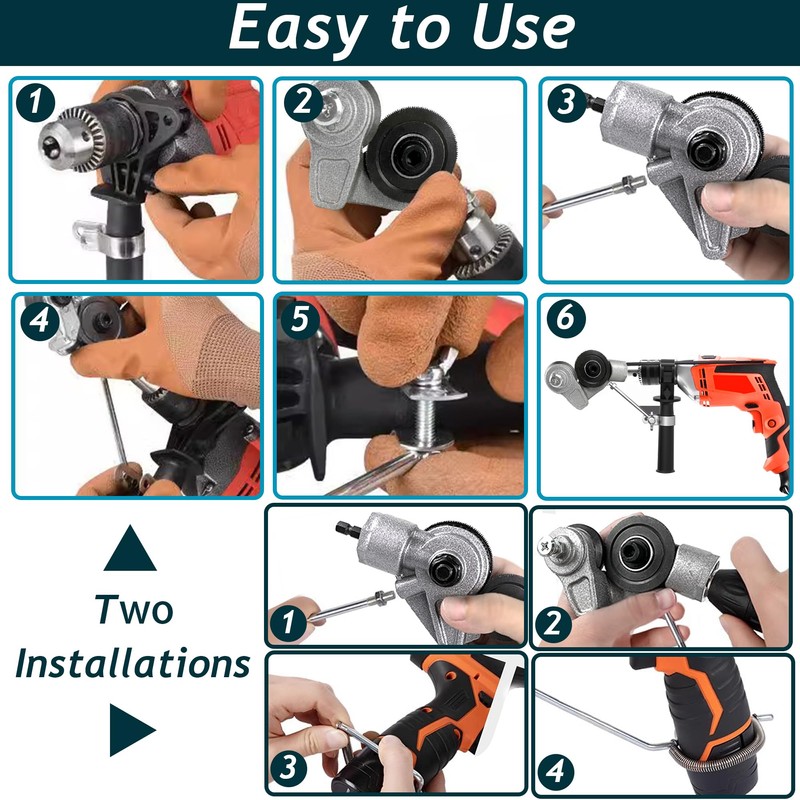 Easy to Use

1

2

3

4

5

6

Two Installations

1

2

3

4