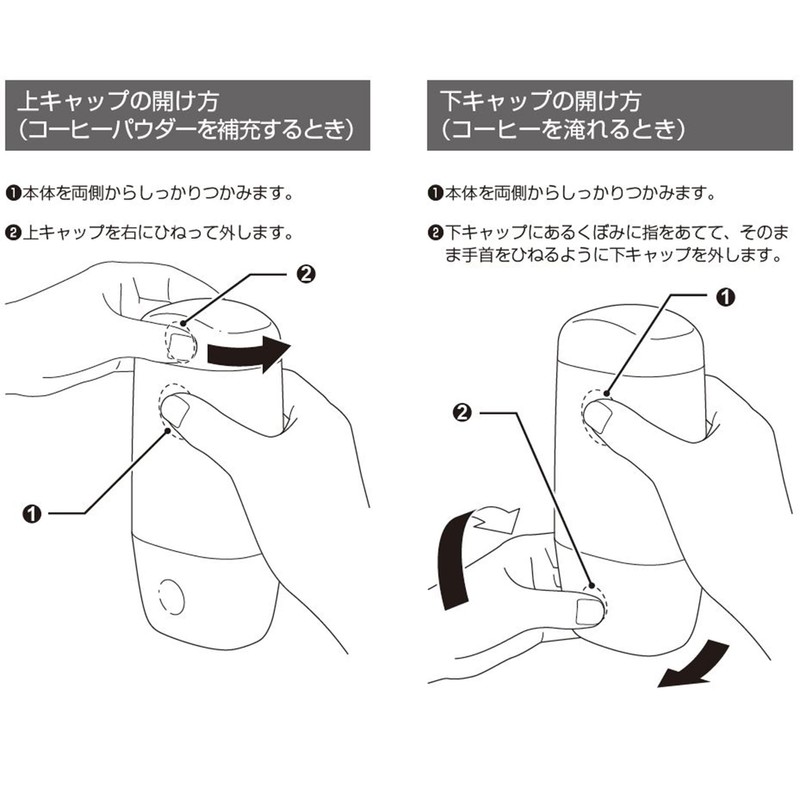 上キャップの開け方
（コーヒーパウダーを補充するとき）

❶本体を両側からしっかりつかみます。

❷上キャップを右にひねって外します。

❷

❶

下キャップの開け方
（コーヒーを淹れるとき）

❶本体を両側からしっかりつかみます。

❷下キャップにあるくぼみに指をあてて、そのまま手首をひねるように下キャップを外します。

❶

❷