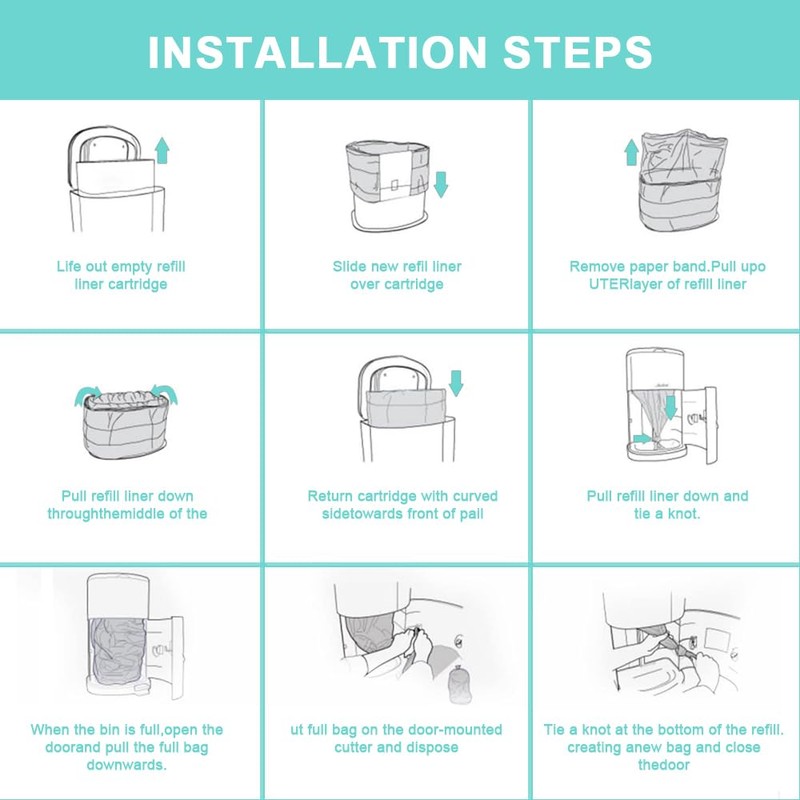 INSTALLATION STEPS

Life out empty refill liner cartridge

Slide new refil liner over cartridge

Remove paper band.Pull upo UTERlayer of refill liner

Pull refill liner down throughthemiddle of the

Return cartridge with curved sidetowards front of pail

Pull refill liner down and tie a knot.

When the bin is full,open the doorand pull the full bag downwards.

ut full bag on the door-mounted cutter and dispose

Tie a knot at the bottom of the refill. creating anew bag and close thedoor