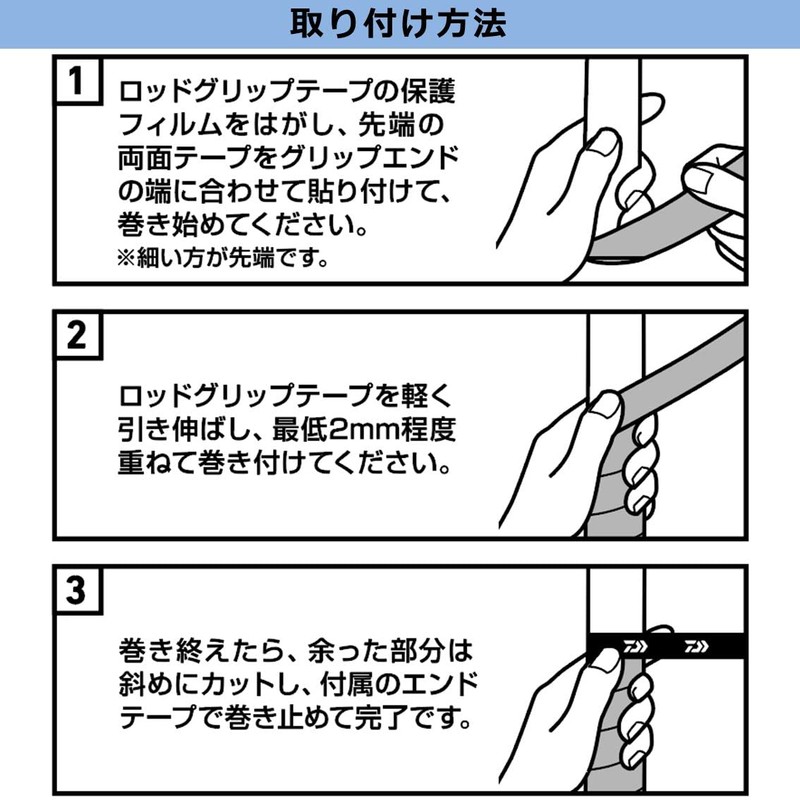 取り付け方法

1

ロッドグリップテープの保護フィルムをはがし、先端の両面テープをグリップエンドの端に合わせて貼り付けて、巻き始めてください。
※細い方が先端です。

2

ロッドグリップテープを軽く引き伸ばし、最低2mm程度重ねて巻き付けてください。

3

巻き終えたら、余った部分は斜めにカットし、付属のエンドテープで巻き止めて完了です。