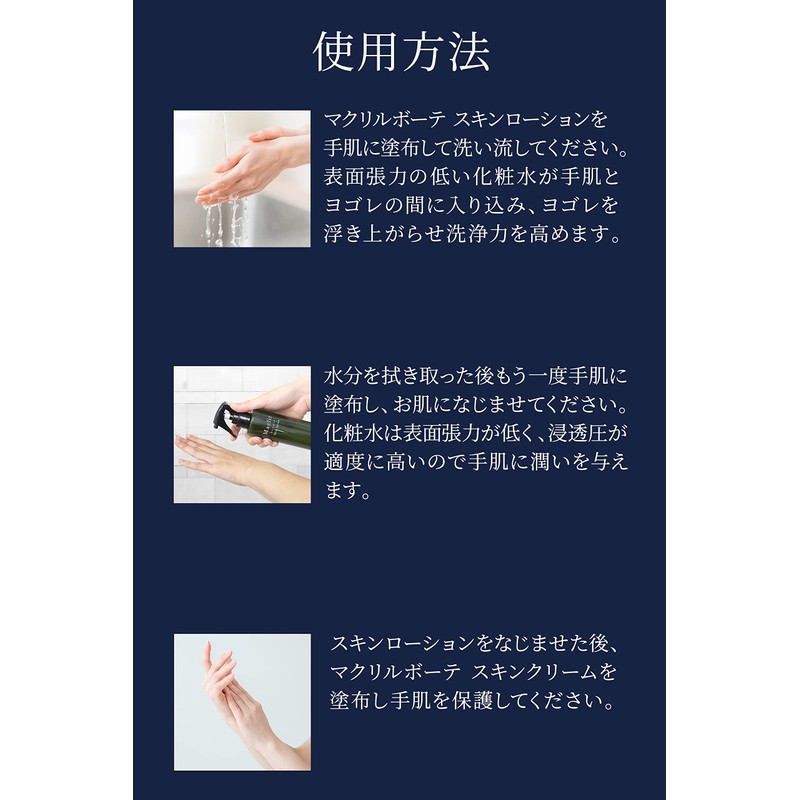 使用方法

マクリルボーテ スキンローションを手肌に塗布して洗い流してください。表面張力の低い化粧水が手肌とヨゴレの間に入り込み、ヨゴレを浮き上がらせ洗浄力を高めます。

水分を拭き取った後もう一度手肌に塗布し、お肌になじませてください。化粧水は表面張力が低く、浸透圧が適度に高いので手肌に潤いを与えます。

スキンローションをなじませた後、マクリルボーテ スキンクリームを塗布し手肌を保護してください。