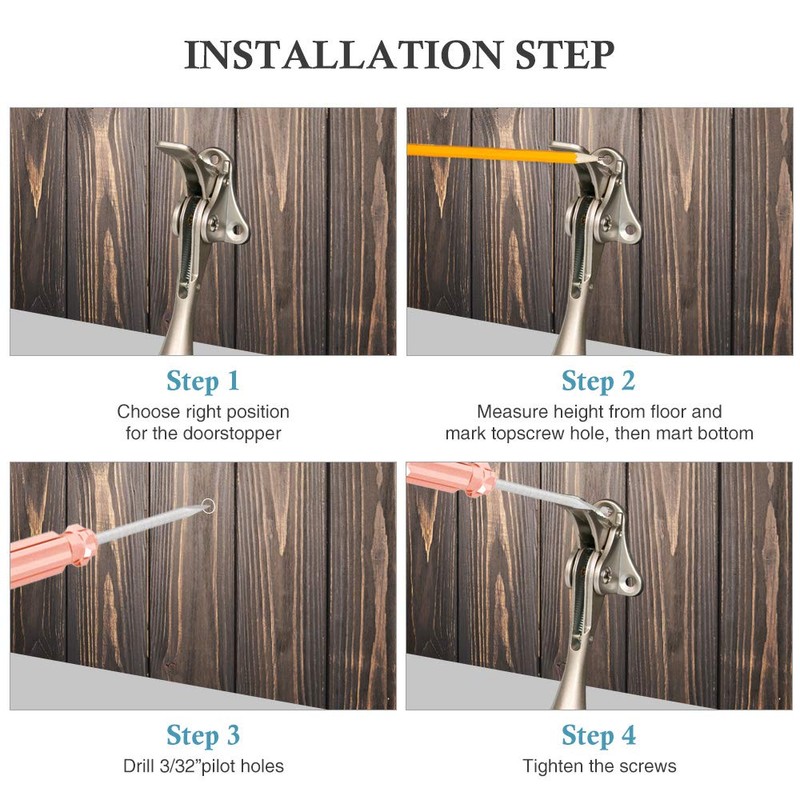 INSTALLATION STEP

Step 1
Choose right position for the doorstopper

Step 2
Measure height from floor and mark topscrew hole, then mart bottom

Step 3
Drill 3/32"pilot holes

Step 4
Tighten the screws