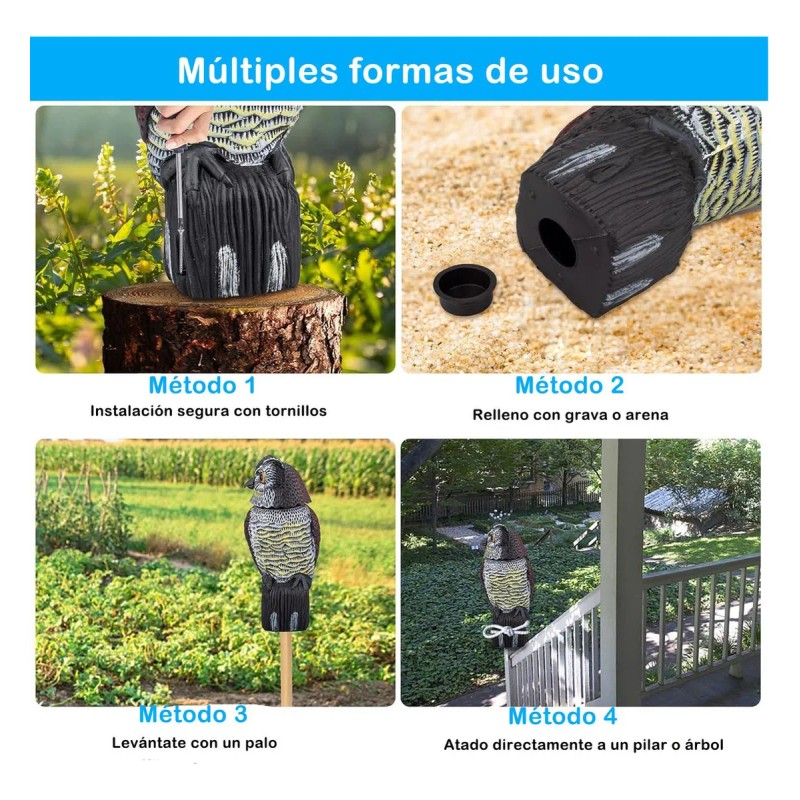 Múltiples formas de uso

Método 1
Instalación segura con tornillos

Método 2
Relleno con grava o arena

Método 3
Levántate con un palo

Método 4
Atado directamente a un pilar o árbol