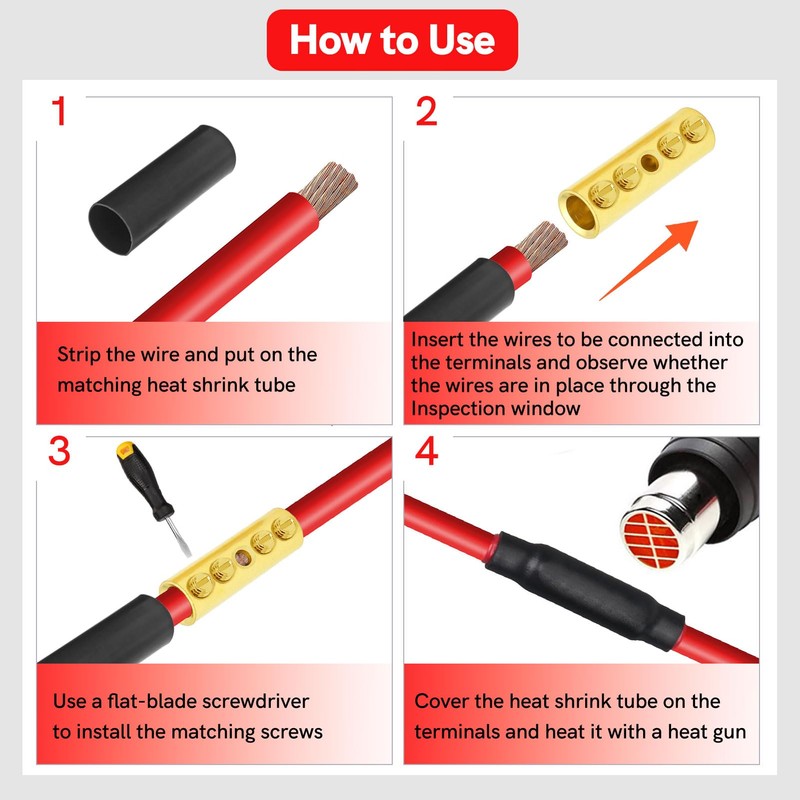 How to Use

1

Strip the wire and put on the matching heat shrink tube

2

Insert the wires to be connected into the terminals and observe whether the wires are in place through the Inspection window

3

Use a flat-blade screwdriver to install the matching screws

4

Cover the heat shrink tube on the terminals and heat it with a heat gun