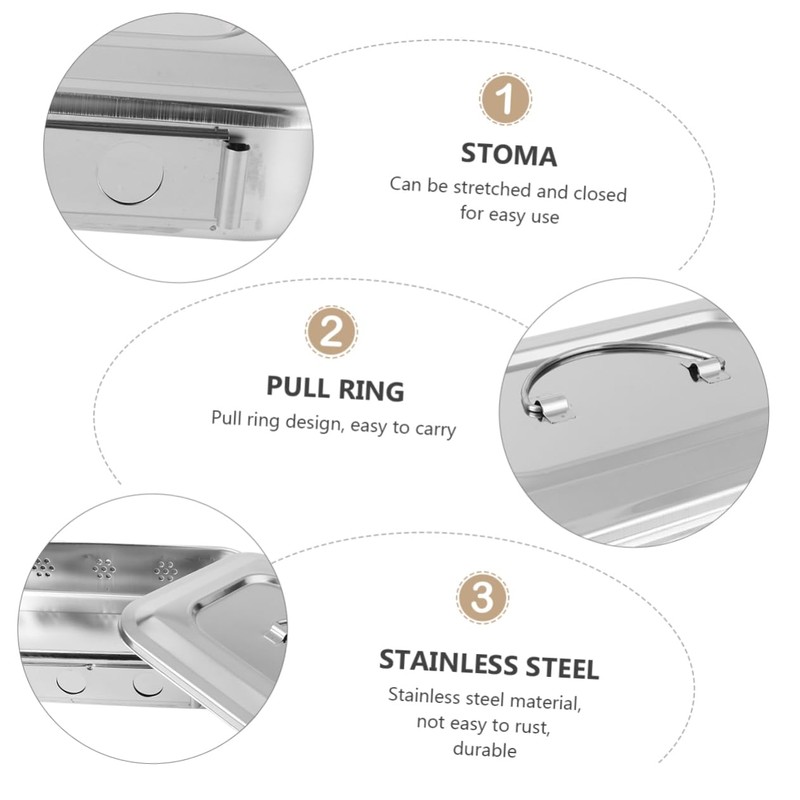 1

STOMA

Can be stretched and closed for easy use

2

PULL RING

Pull ring design, easy to carry

3

STAINLESS STEEL

Stainless steel material, not easy to rust, durable