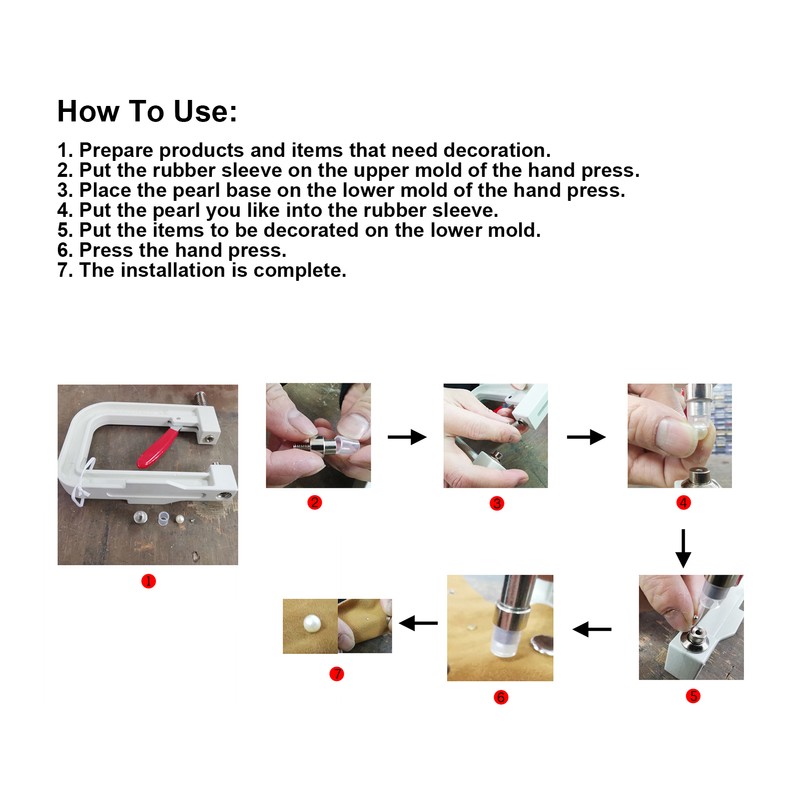 How To Use:

1. Prepare products and items that need decoration.
2. Put the rubber sleeve on the upper mold of the hand press.
3. Place the pearl base on the lower mold of the hand press.
4. Put the pearl you like into the rubber sleeve.
5. Put the items to be decorated on the lower mold.
6. Press the hand press.
7. The installation is complete.

1

2

3

4

5

6

7