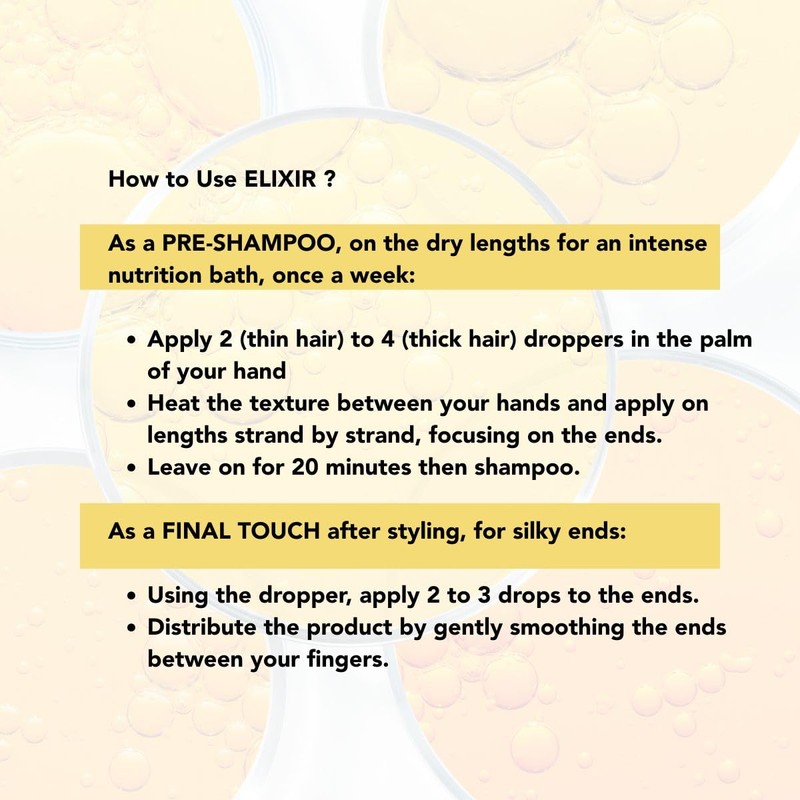 How to Use ELIXIR ?

As a PRE-SHAMPOO, on the dry lengths for an intense nutrition bath, once a week:

• Apply 2 (thin hair) to 4 (thick hair) droppers in the palm of your hand
• Heat the texture between your hands and apply on lengths strand by strand, focusing on the ends.
• Leave on for 20 minutes then shampoo.

As a FINAL TOUCH after styling, for silky ends:

• Using the dropper, apply 2 to 3 drops to the ends.
• Distribute the product by gently smoothing the ends between your fingers.