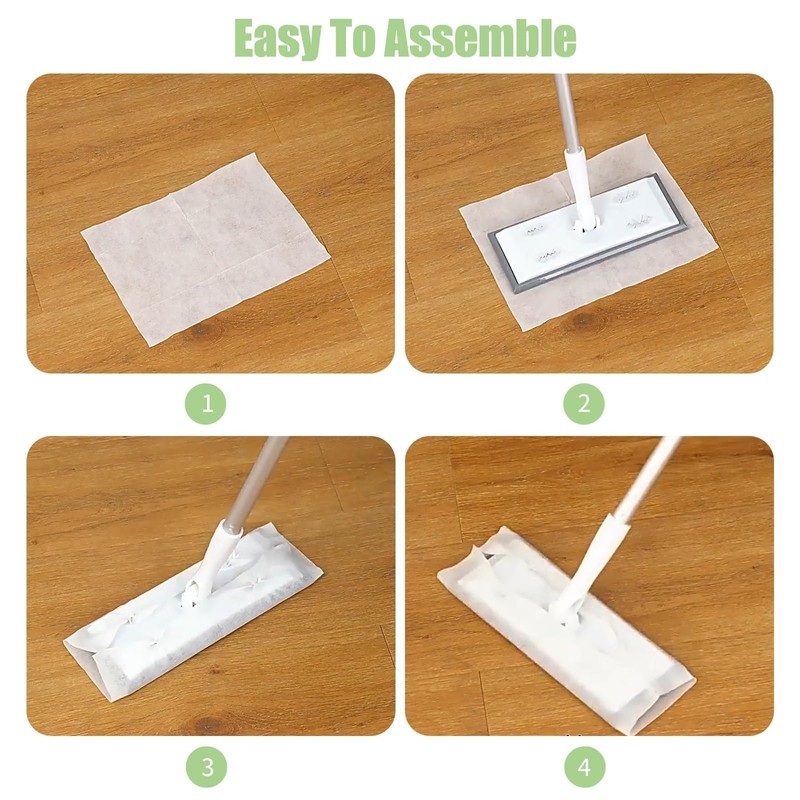 Easy To Assemble

1

2

3

4