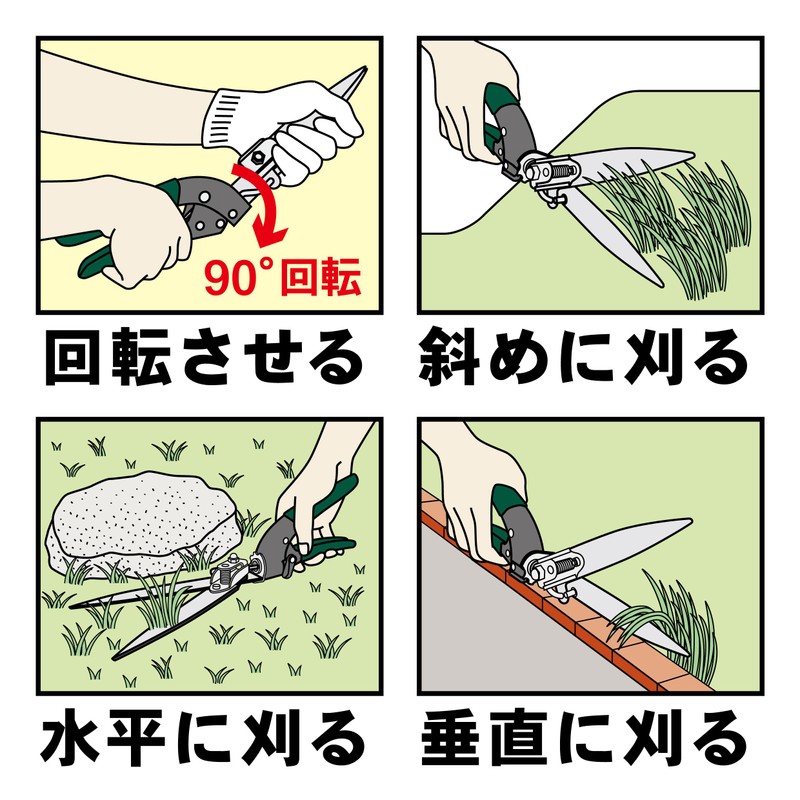 90°回転

回転させる

斜めに刈る

水平に刈る

垂直に刈る