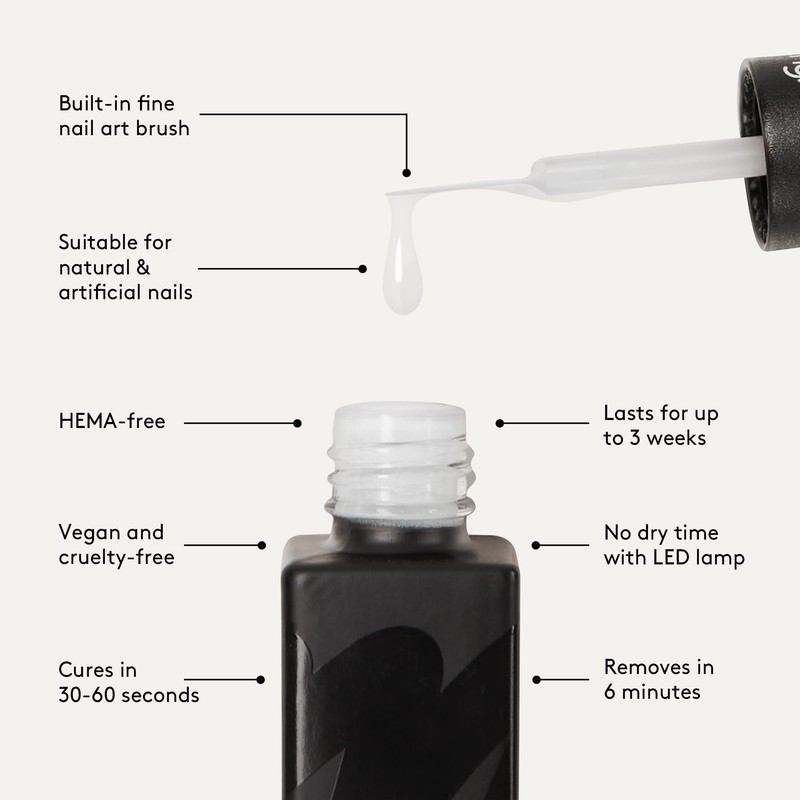 Built-in fine nail art brush

Suitable for natural & artificial nails

HEMA-free

Vegan and cruelty-free

Cures in 30-60 seconds

Lasts for up to 3 weeks

No dry time with LED lamp

Removes in 6 minutes