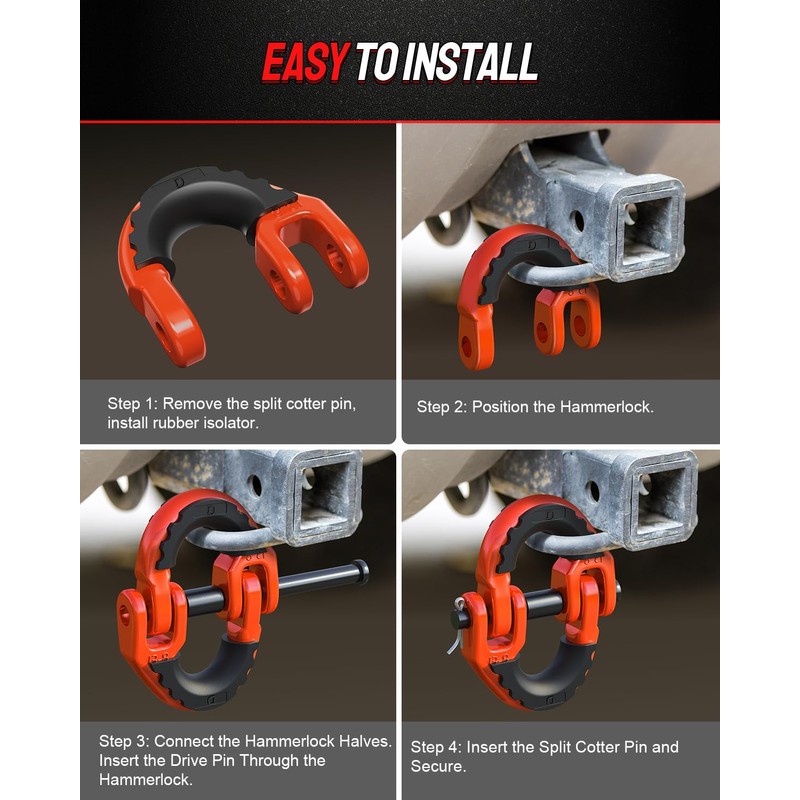 EASY TO INSTALL

Step 1: Remove the split cotter pin, install rubber isolator.

Step 2: Position the Hammerlock.

Step 3: Connect the Hammerlock Halves. Insert the Drive Pin Through the Hammerlock.

Step 4: Insert the Split Cotter Pin and Secure.