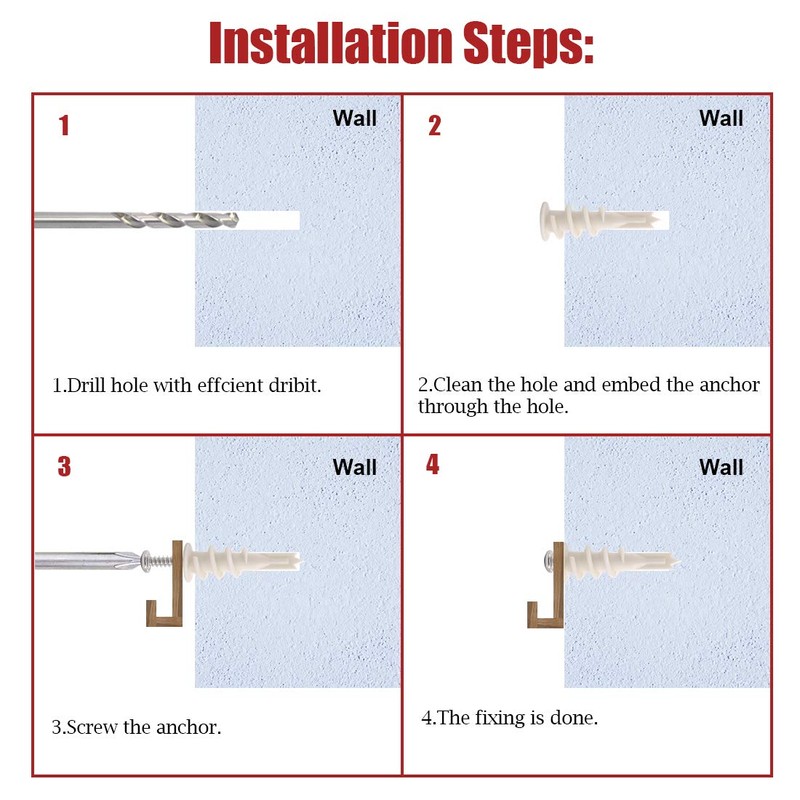 Installation Steps:

1

Wall

1.Drill hole with effcient dribit.

2

Wall

2.Clean the hole and embed the anchor through the hole.

3

Wall

3.Screw the anchor.

4

Wall

4.The fixing is done.