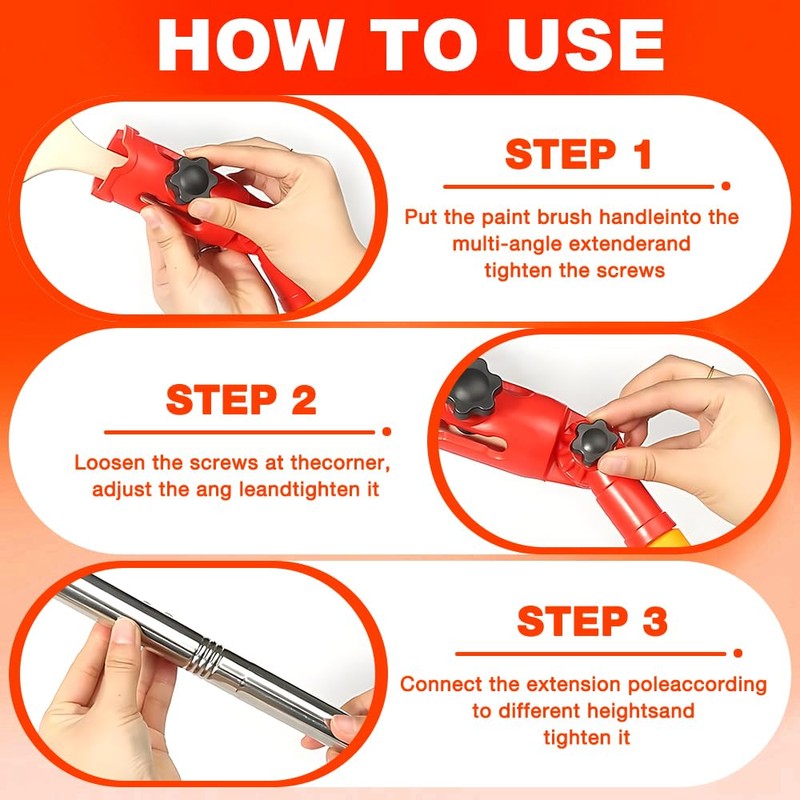 HOW TO USE

STEP 1

Put the paint brush handleinto the multi-angle extenderand tighten the screws

STEP 2

Loosen the screws at thecorner, adjust the ang leandtighten it

STEP 3

Connect the extension poleaccording to different heightsand tighten it