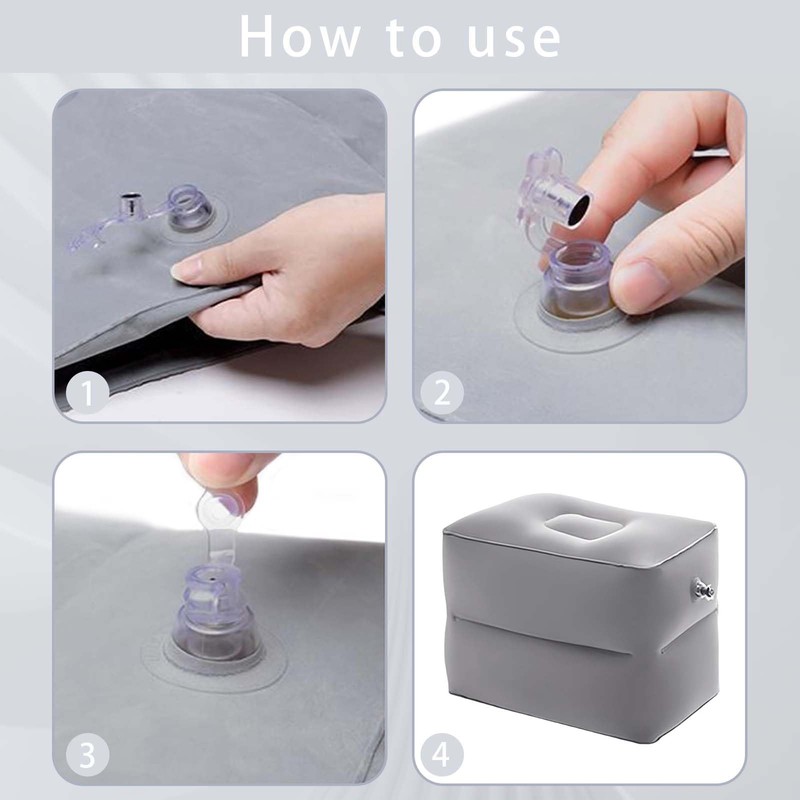 How to use

1

2

3

4