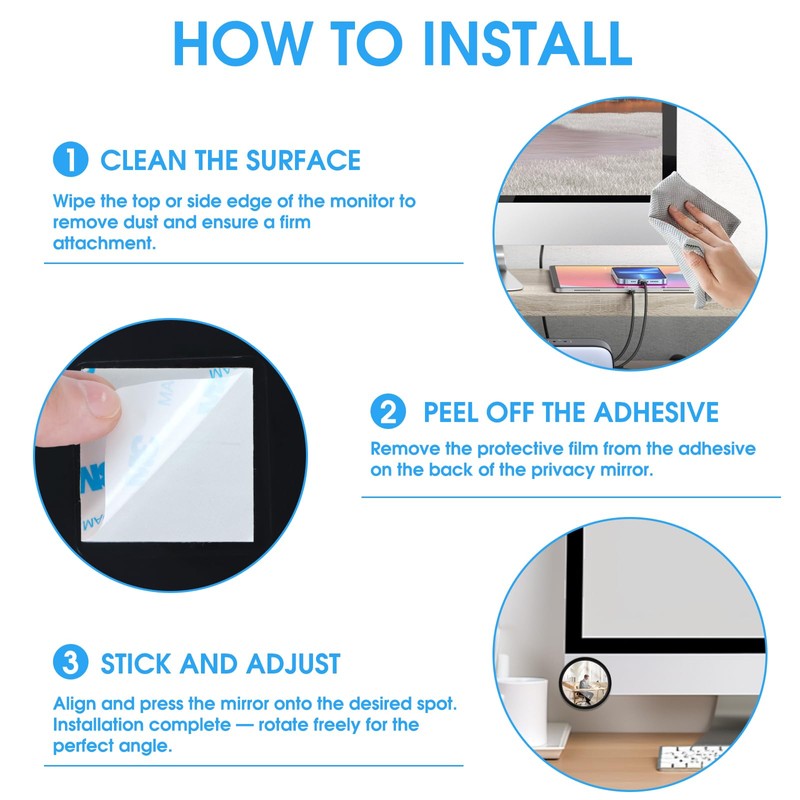 HOW TO INSTALL

1 CLEAN THE SURFACE

Wipe the top or side edge of the monitor to remove dust and ensure a firm attachment.

2 PEEL OFF THE ADHESIVE

Remove the protective film from the adhesive on the back of the privacy mirror.

3 STICK AND ADJUST

Align and press the mirror onto the desired spot. Installation complete — rotate freely for the perfect angle.