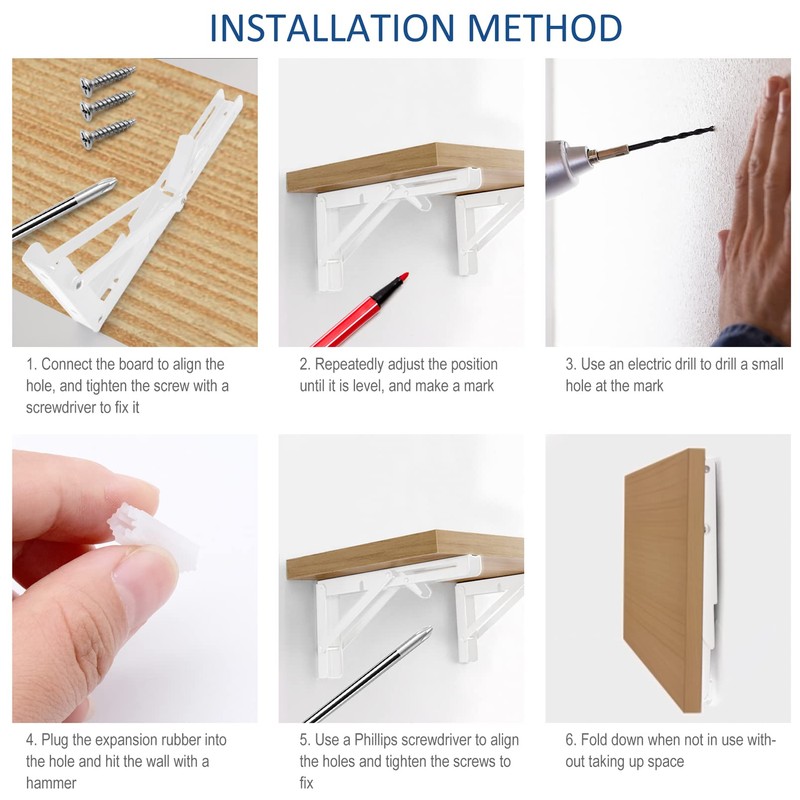 INSTALLATION METHOD

1. Connect the board to align the hole, and tighten the screw with a screwdriver to fix it

2. Repeatedly adjust the position until it is level, and make a mark

3. Use an electric drill to drill a small hole at the mark

4. Plug the expansion rubber into the hole and hit the wall with a hammer

5. Use a Phillips screwdriver to align the holes and tighten the screws to fix

6. Fold down when not in use without taking up space