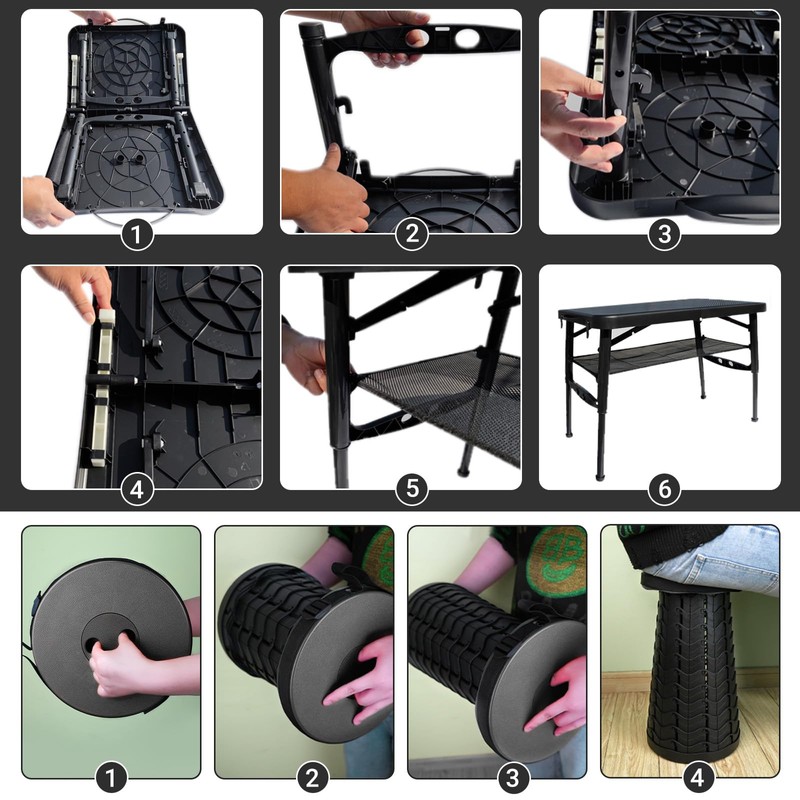 1
2
3
4
5
6
1
2
3
4