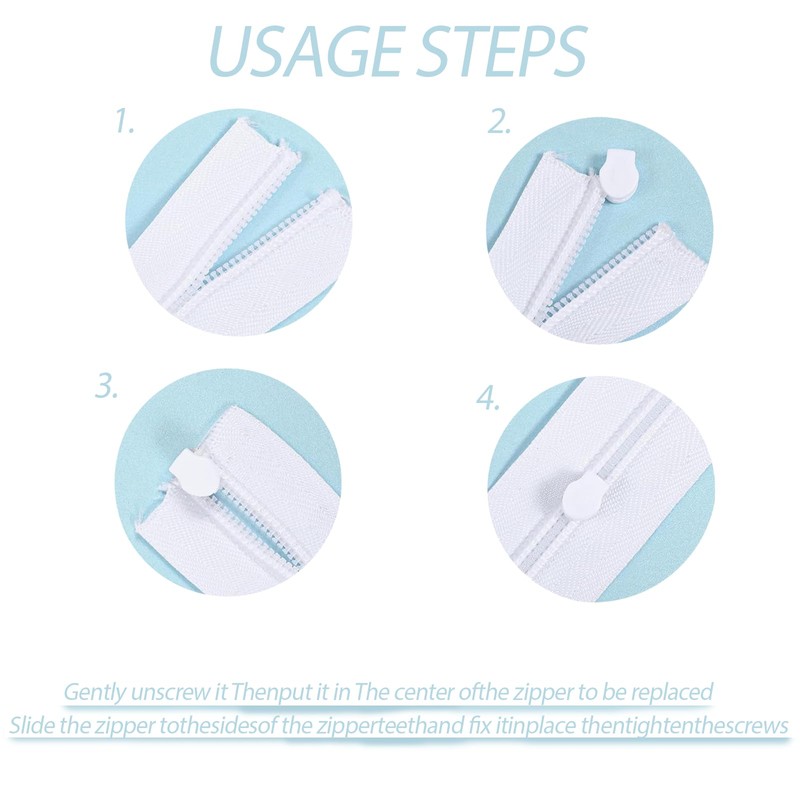 USAGE STEPS

1.

2.

3.

4.

Gently unscrew it Thenput it in The center ofthe zipper to be replaced
Slide the zipper tothesidesof the zipperteethand fix itinplace thentightenthescrews