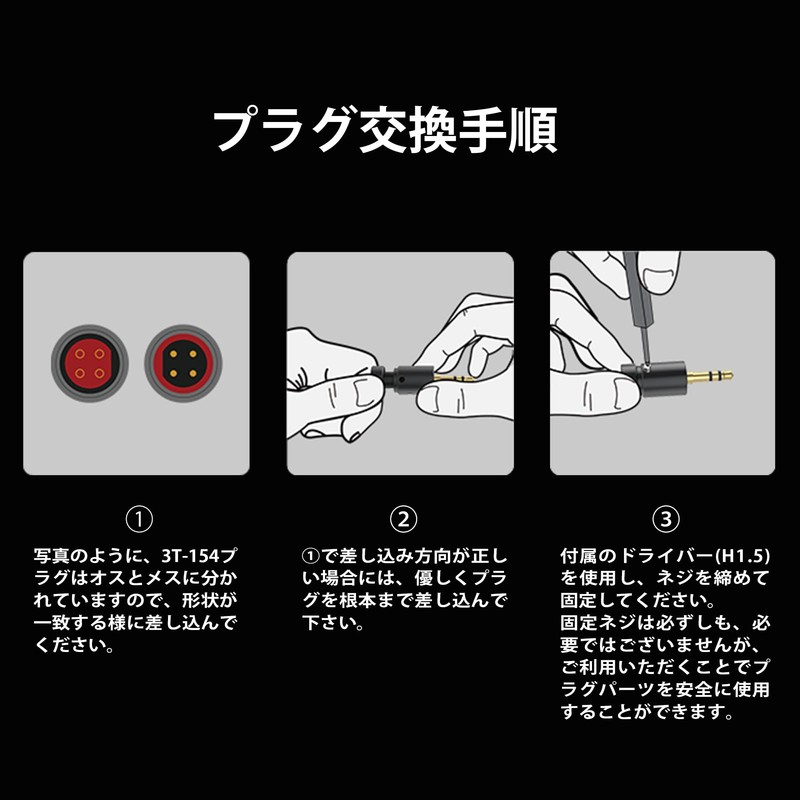 プラグ交換手順

①

写真のように、3T-154プラグはオスとメスに分かれていますので、形状が一致する様に差し込んでください。

②

①で差し込み方向が正しい場合には、優しくプラグを根本まで差し込んで下さい。

③

付属のドライバー(H1.5)を使用し、ネジを締めて固定してください。
固定ネジは必ずしも、必要ではございませんが、ご利用いただくことでプラグパーツを安全に使用することができます。