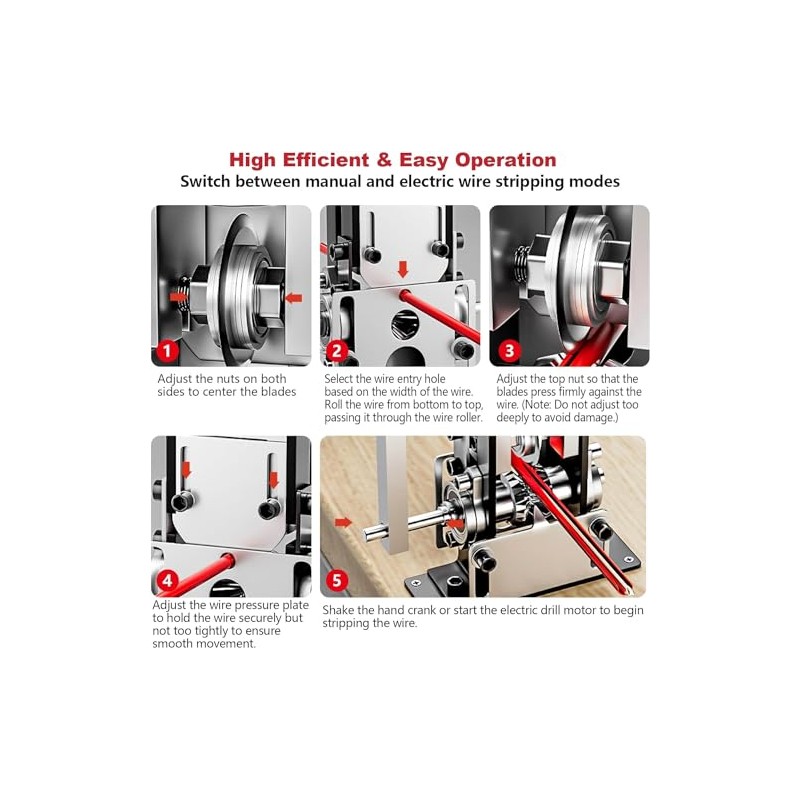 High Efficient & Easy Operation
Switch between manual and electric wire stripping modes

1
Adjust the nuts on both sides to center the blades

2
Select the wire entry hole based on the width of the wire. Roll the wire from bottom to top, passing it through the wire roller.

3
Adjust the top nut so that the blades press firmly against the wire. (Note: Do not adjust too deeply to avoid damage.)

4
Adjust the wire pressure plate to hold the wire securely but not too tightly to ensure smooth movement.

5
Shake the hand crank or start the electric drill motor to begin stripping the wire.