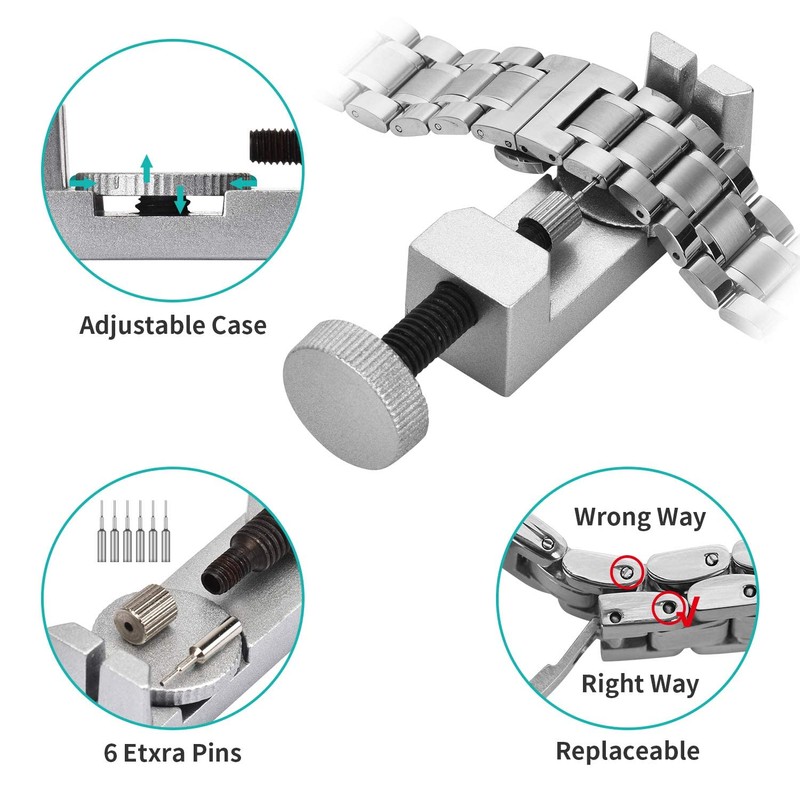 Adjustable Case

6 Etxra Pins

Wrong Way

Right Way

Replaceable