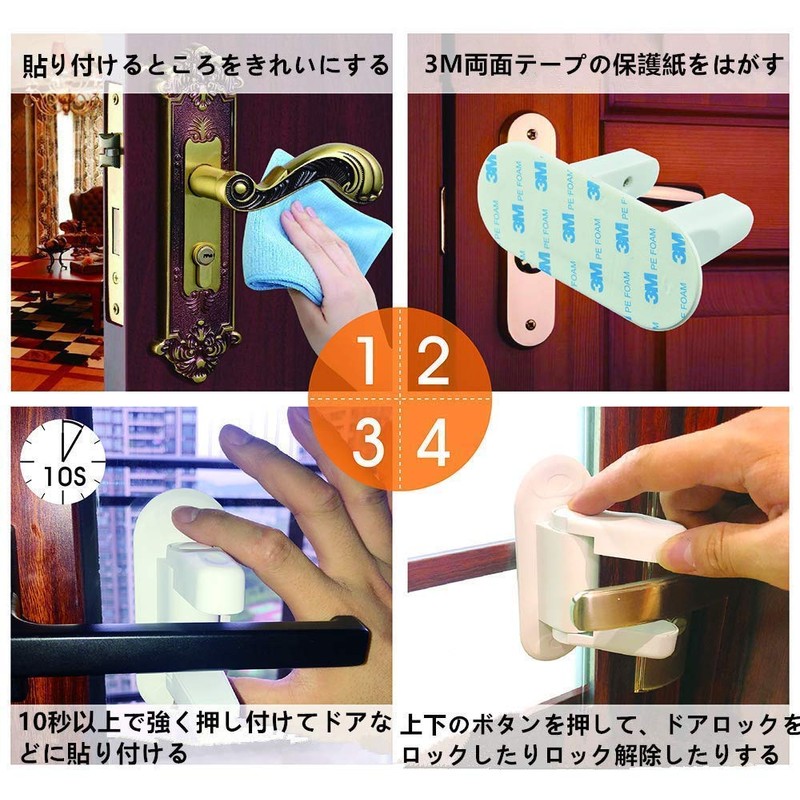 貼り付けるところをきれいにする

3M両面テープの保護紙をはがす

3M PE FOAM 3M PE FOAM 3M PE FOAM 3M PE FOAM 3M PE FOAM 3M PE FOAM

1 2

3 4

10S

10秒以上で強く押し付けてドアなどに貼り付ける

上下のボタンを押して、ドアロックをロックしたりロック解除したりする