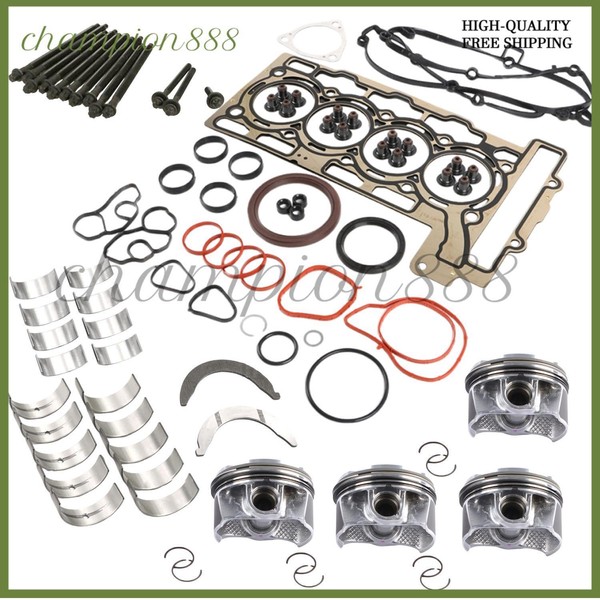 champion888

HIGH-QUALITY
FREE SHIPPING

champion888