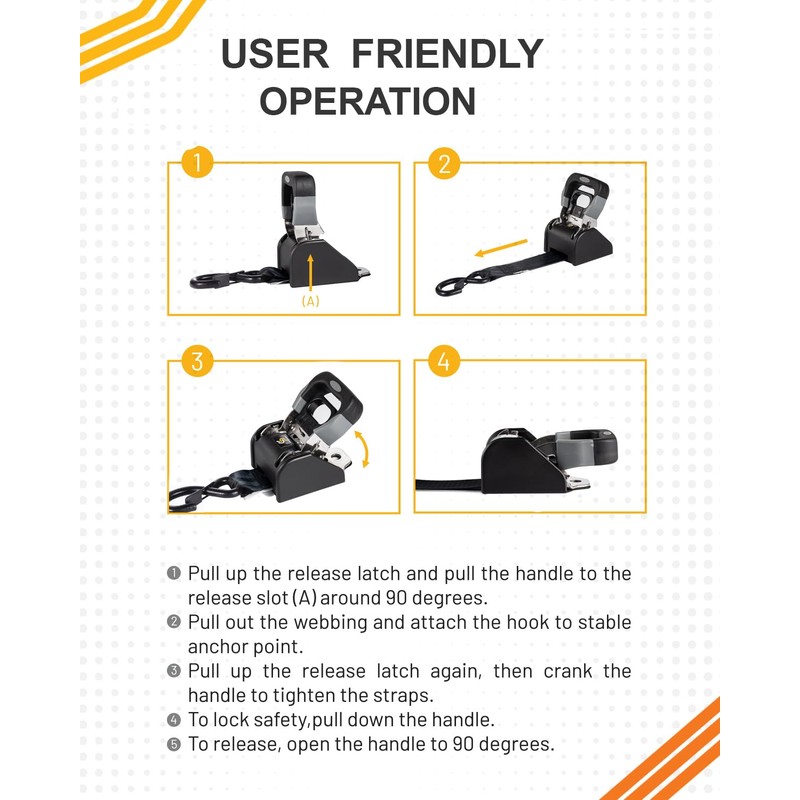 USER FRIENDLY OPERATION

1

(A)

2

3

4

❶ Pull up the release latch and pull the handle to the release slot (A) around 90 degrees.
❷ Pull out the webbing and attach the hook to stable anchor point.
❸ Pull up the release latch again, then crank the handle to tighten the straps.
❹ To lock safety,pull down the handle.
❺ To release, open the handle to 90 degrees.