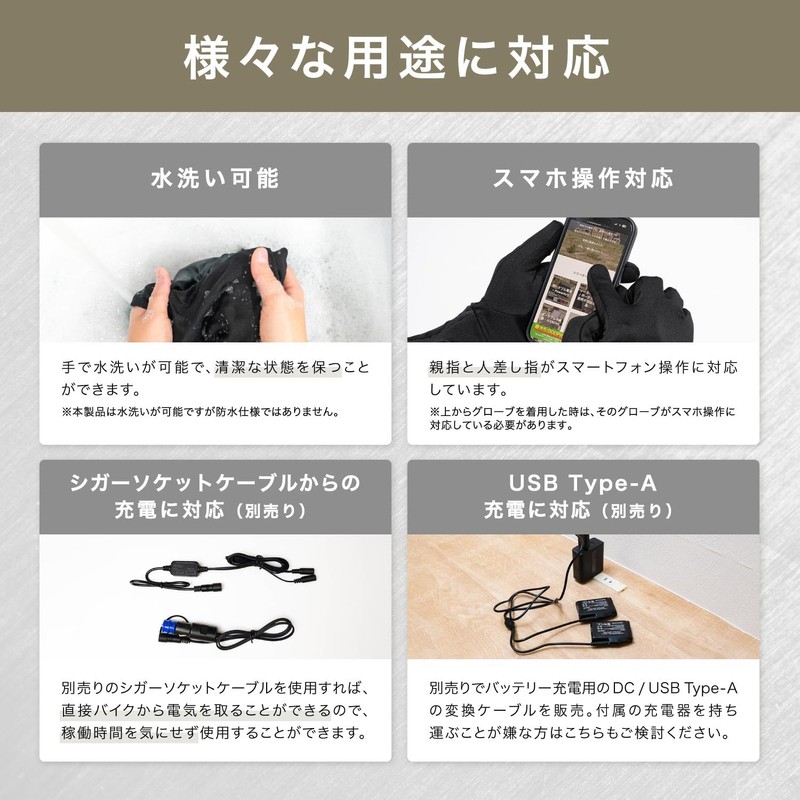 様々な用途に対応

水洗い可能

手で水洗いが可能で、清潔な状態を保つことができます。
※本製品は水洗いが可能ですが防水仕様ではありません。

スマホ操作対応

親指と人差し指がスマートフォン操作に対応しています。
※上からグローブを着用した時は、そのグローブがスマホ操作に対応している必要があります。

シガーソケットケーブルからの充電に対応（別売り）

別売りのシガーソケットケーブルを使用すれば、直接バイクから電気を取ることができるので、稼働時間を気にせず使用することができます。

USB Type-A 充電に対応（別売り）

別売りでバッテリー充電用のDC / USB Type-Aの変換ケーブルを販売。付属の充電器を持ち運ぶことが嫌な方はこちらもご検討ください。