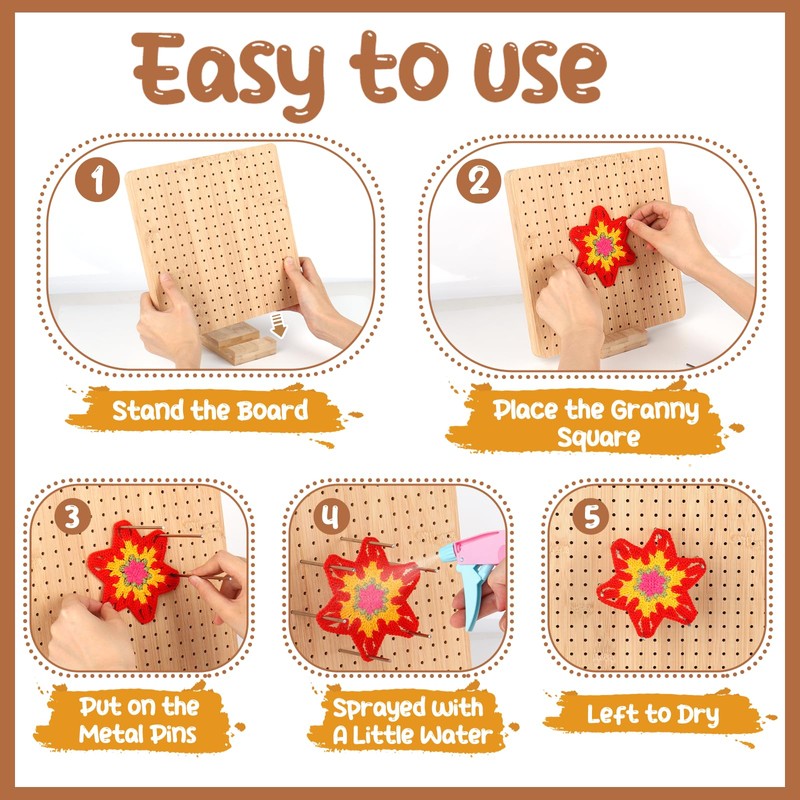 Easy to use

1

Stand the Board

2

Place the Granny Square

3

Put on the Metal Pins

4

Sprayed with A Little Water

5

Left to Dry