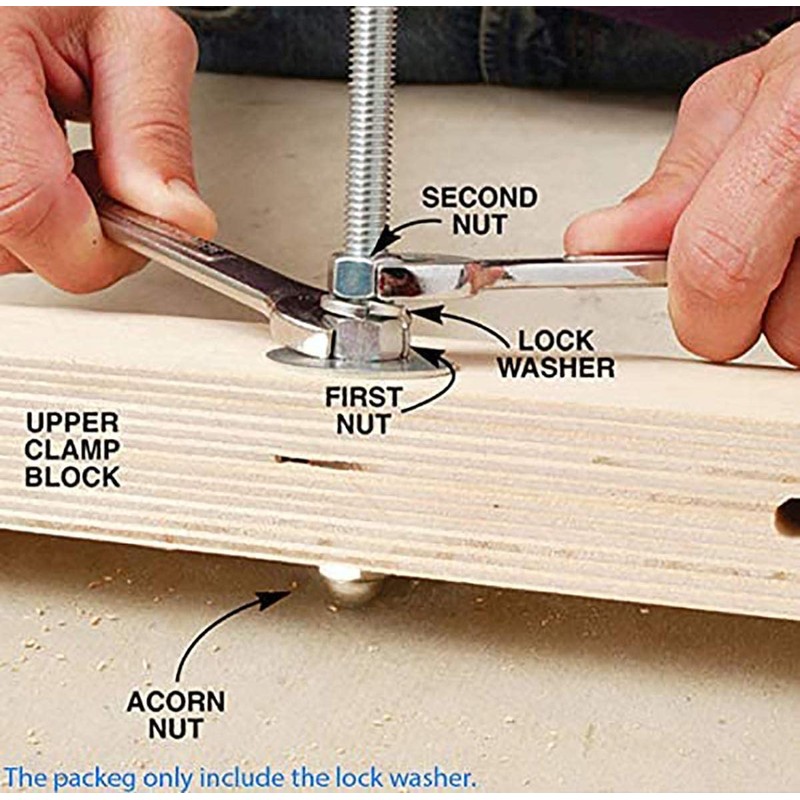 SECOND NUT

LOCK WASHER

FIRST NUT

UPPER CLAMP BLOCK

ACORN NUT

The packeg only include the lock washer.