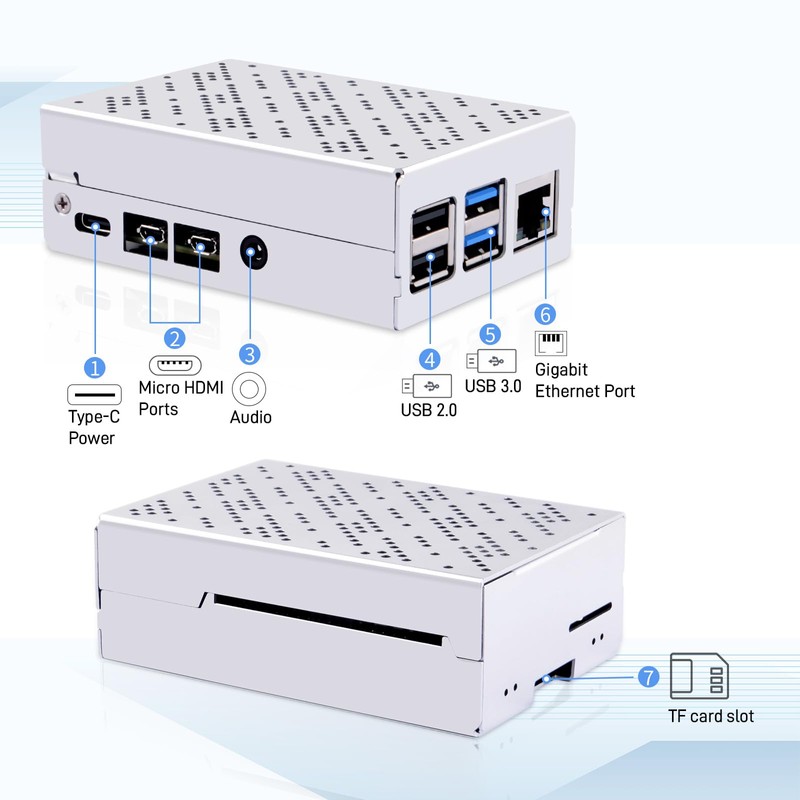 1
Type-C Power

2
Micro HDMI Ports

3
Audio

4
USB 2.0

5
USB 3.0

6
Gigabit Ethernet Port

7
TF card slot