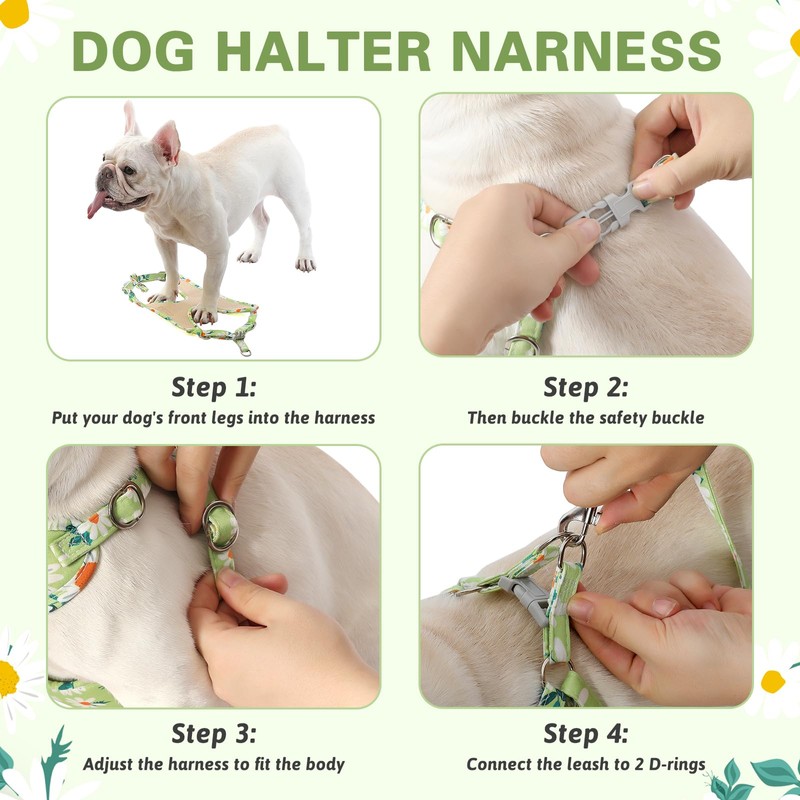 DOG HALTER NARNESS

Step 1:
Put your dog's front legs into the harness

Step 2:
Then buckle the safety buckle

Step 3:
Adjust the harness to fit the body

Step 4:
Connect the leash to 2 D-rings