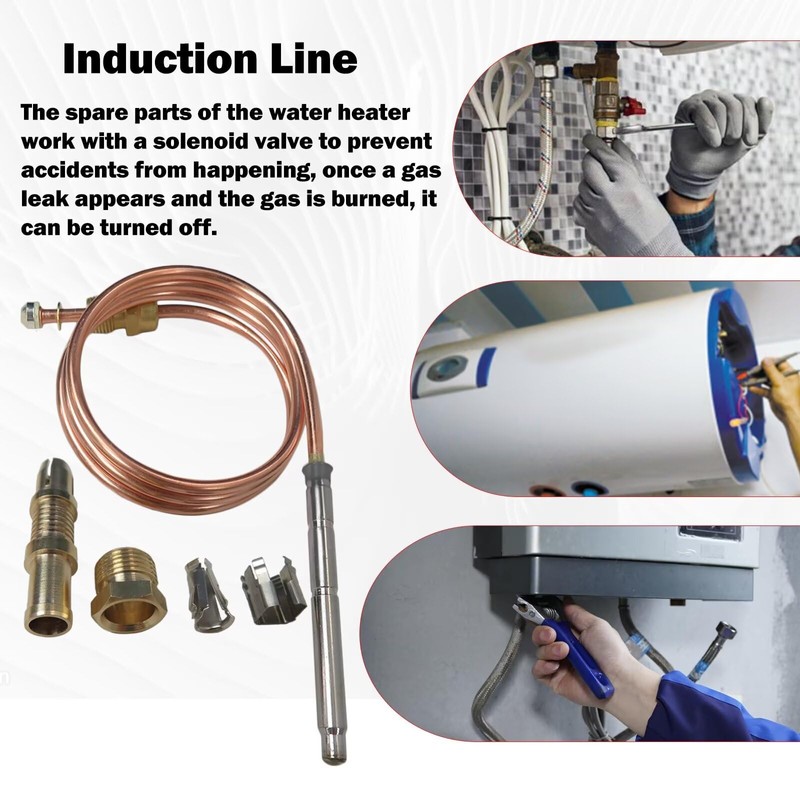 Induction Line

The spare parts of the water heater work with a solenoid valve to prevent accidents from happening, once a gas leak appears and the gas is burned, it can be turned off.