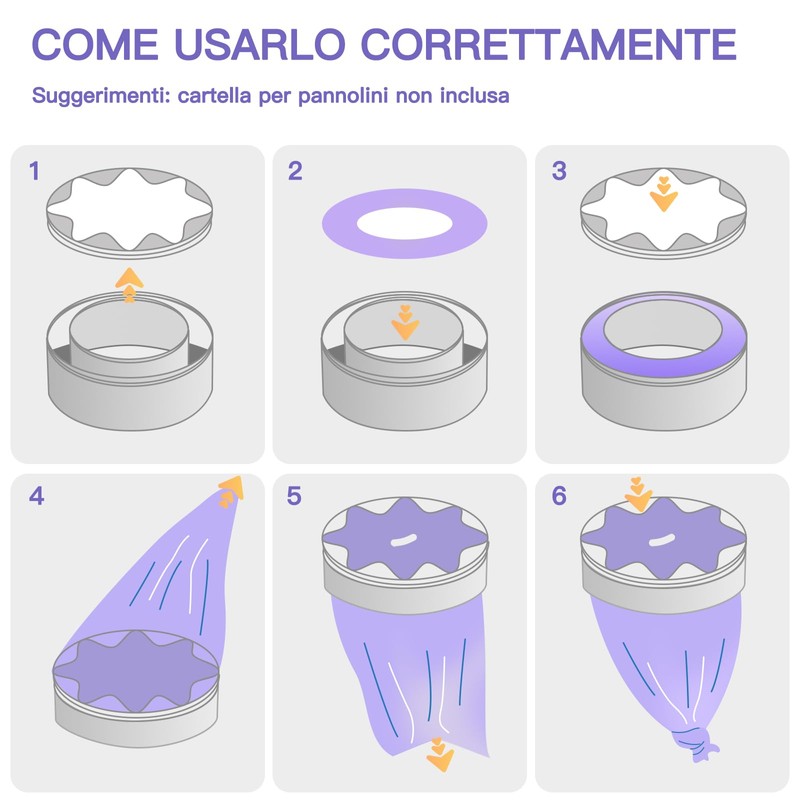 COME USARLO CORRETTAMENTE

Suggerimenti: cartella per pannolini non inclusa

1

2

3

4

5

6