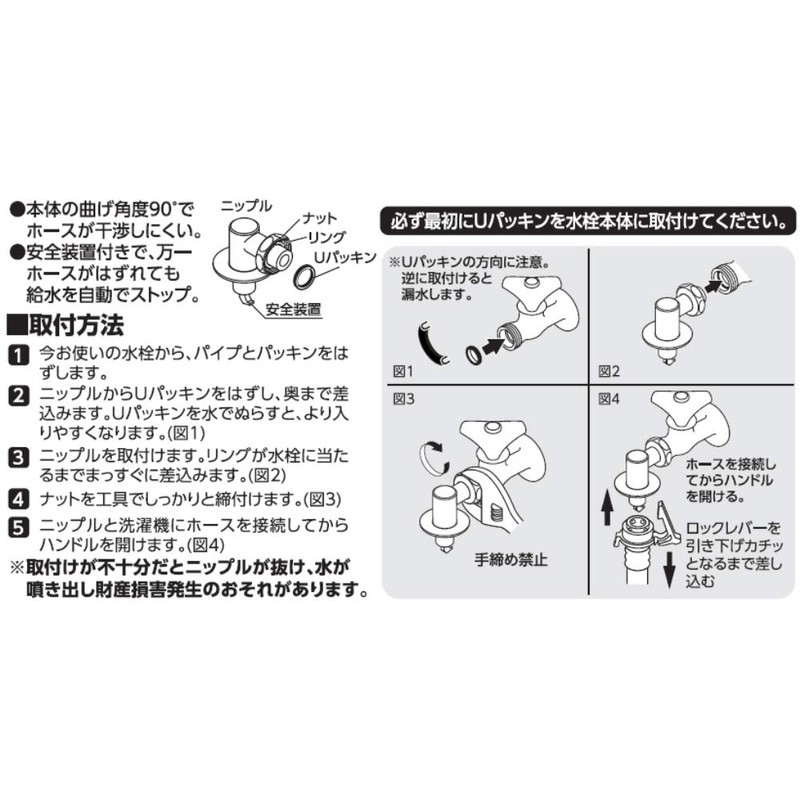 ●本体の曲げ角度90°でホースが干渉しにくい。
●安全装置付きで、万一ホースがはずれても給水を自動でストップ。

ニップル
ナット
リング
Uパッキン
安全装置

■取付方法
1 今お使いの水栓から、パイプとパッキンをはずします。
2 ニップルからUパッキンをはずし、奥まで差込みます。Uパッキンを水でぬらすと、より入りやすくなります。(図1)
3 ニップルを取付けます。リングが水栓に当たるまでまっすぐに差込みます。(図2)
4 ナットを工具でしっかりと締付けます。(図3)
5 ニップルと洗濯機にホースを接続してからハンドルを開けます。(図4)
※取付けが不十分だとニップルが抜け、水が噴き出し財産損害発生のおそれがあります。

必ず最初にUパッキンを水栓本体に取付けてください。

※Uパッキンの方向に注意。逆に取付けると漏水します。
図1
図2
図3
手締め禁止
図4
ホースを接続してからハンドルを開ける。
ロックレバーを引き下げカチッとなるまで差し込む