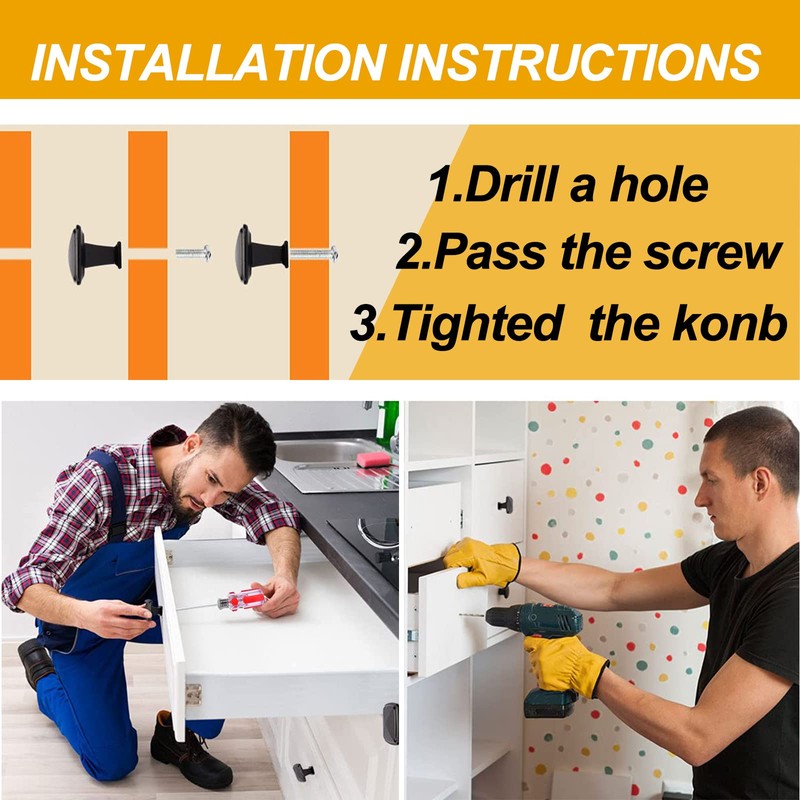 INSTALLATION INSTRUCTIONS

1.Drill a hole
2.Pass the screw
3.Tighted the konb