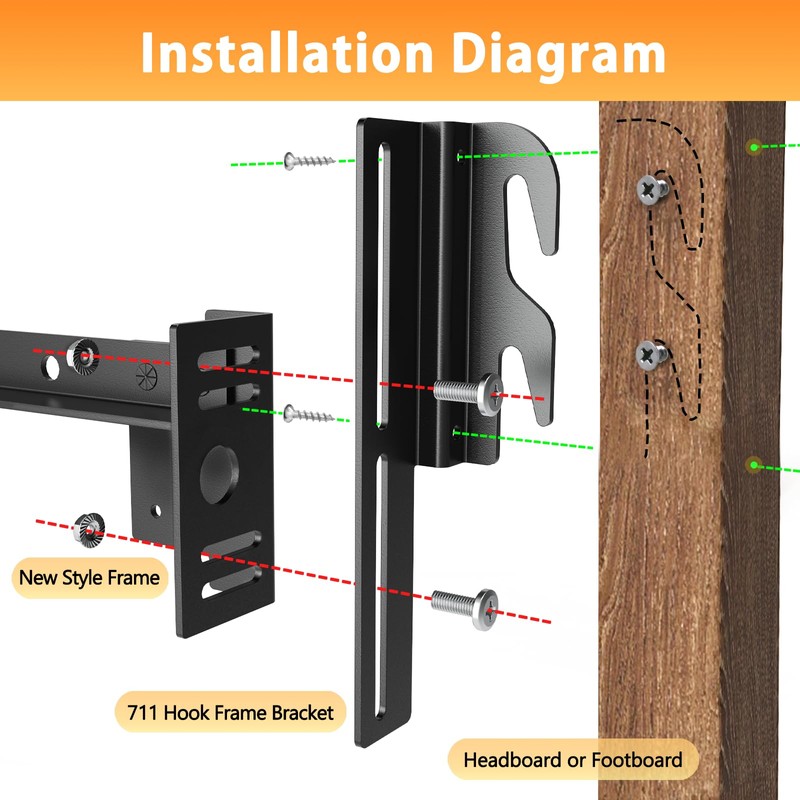 Installation Diagram

New Style Frame

711 Hook Frame Bracket

Headboard or Footboard